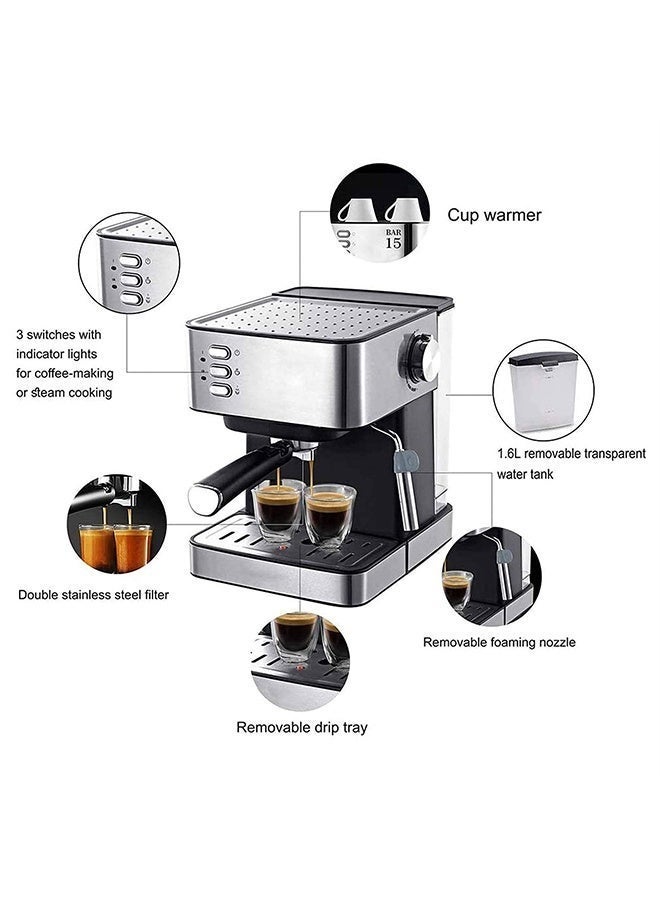 BAR
15

Cup warmer

3 switches with indicator lights for coffee-making or steam cooking

1.6L removable transparent water tank

Double stainless steel filter

Removable foaming nozzle

Removable drip tray