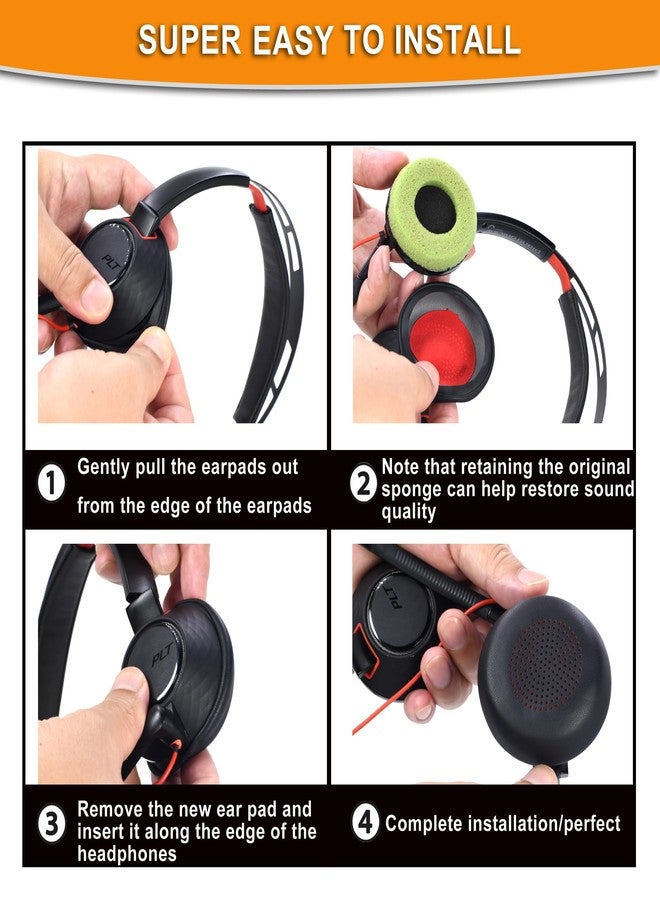 SUPER EASY TO INSTALL

PLT

1 Gently pull the earpads out from the edge of the earpads

2 Note that retaining the original sponge can help restore sound quality

PLT

PLT

3 Remove the new ear pad and insert it along the edge of the headphones

4 Complete installation/perfect