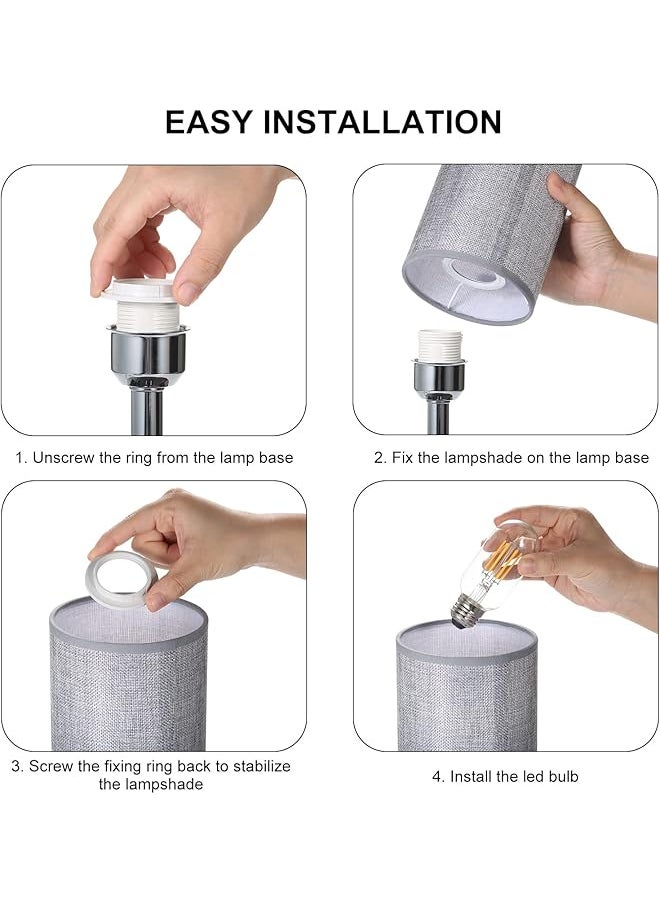 EASY INSTALLATION

1. Unscrew the ring from the lamp base

2. Fix the lampshade on the lamp base

3. Screw the fixing ring back to stabilize the lampshade

4. Install the led bulb