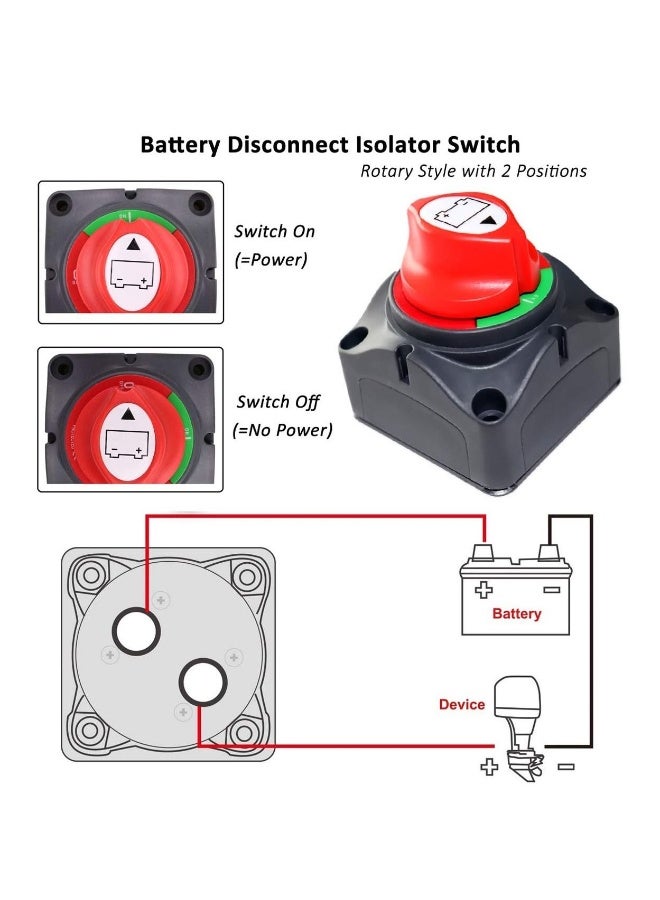 Battery Disconnect Isolator Switch

Rotary Style with 2 Positions

Switch On
(=Power)

Switch Off
(=No Power)

Battery

Device