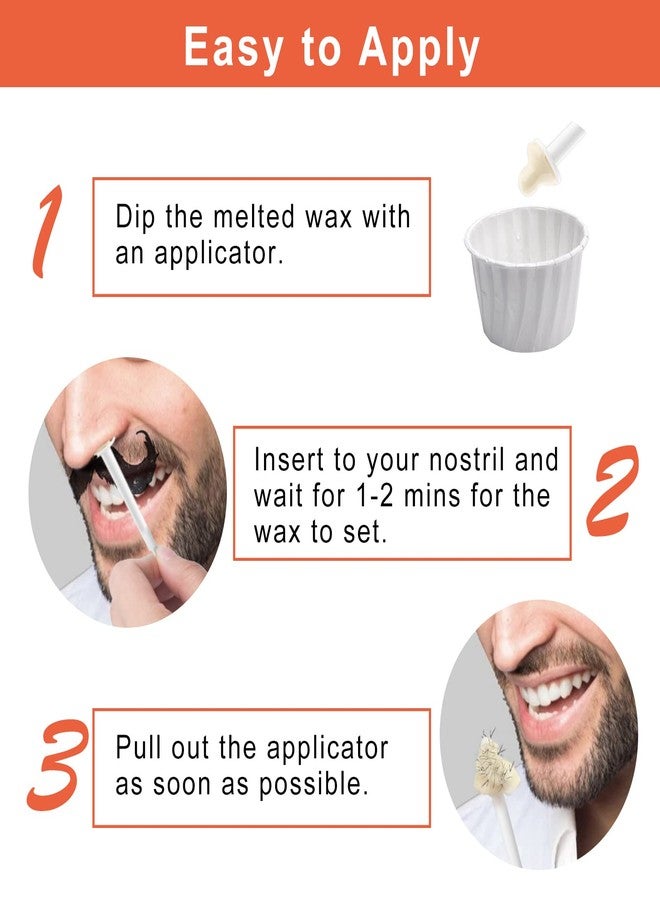 Easy to Apply

1

Dip the melted wax with an applicator.

Insert to your nostril and wait for 1-2 mins for the wax to set.

2

3

Pull out the applicator as soon as possible.