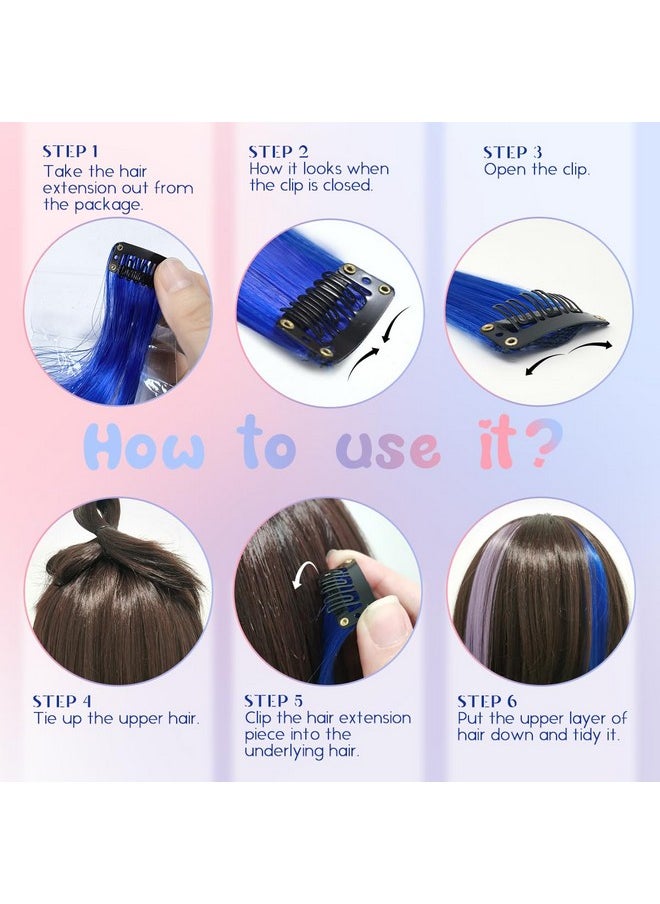 STEP 1
Take the hair extension out from the package.

STEP 2
How it looks when the clip is closed.

STEP 3
Open the clip.

How to use it?

STEP 4
Tie up the upper hair.

STEP 5
Clip the hair extension piece into the underlying hair.

STEP 6
Put the upper layer of hair down and tidy it.