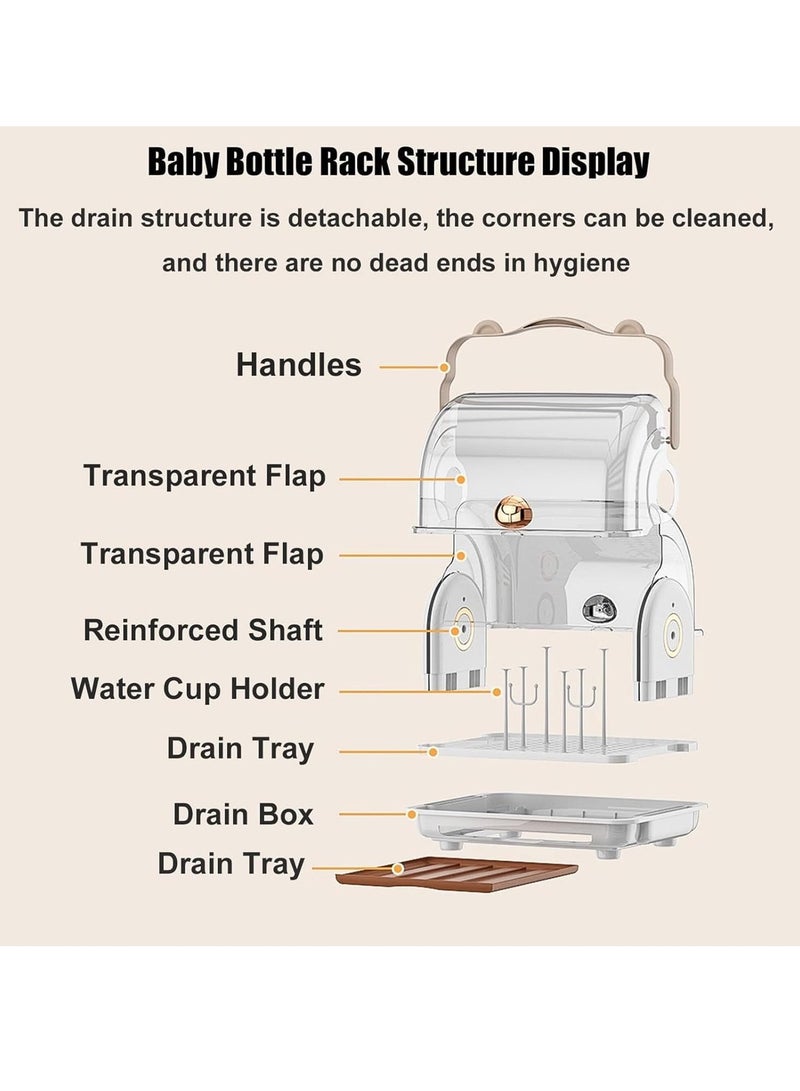 Baby Bottle Rack Structure Display

The drain structure is detachable, the corners can be cleaned, and there are no dead ends in hygiene

Handles

Transparent Flap

Transparent Flap

Reinforced Shaft

Water Cup Holder

Drain Tray

Drain Box

Drain Tray