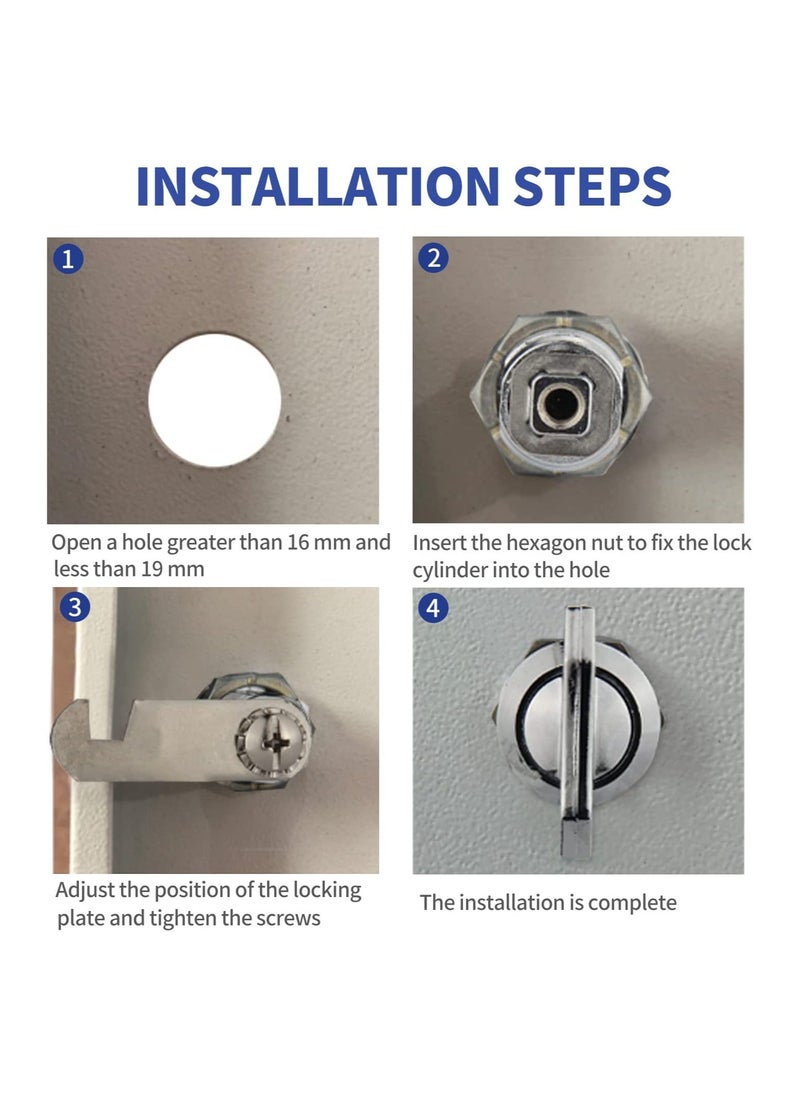 INSTALLATION STEPS

1

Open a hole greater than 16 mm and less than 19 mm

2

Insert the hexagon nut to fix the lock cylinder into the hole

3

Adjust the position of the locking plate and tighten the screws

4

The installation is complete