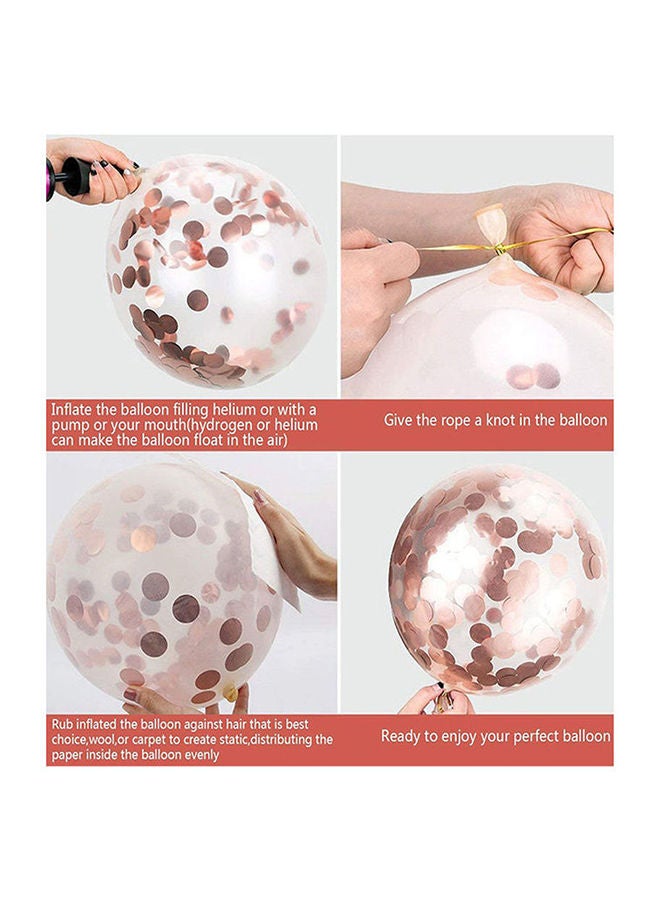 Inflate the balloon filling helium or with a pump or your mouth(hydrogen or helium can make the balloon float in the air)

Give the rope a knot in the balloon

Rub inflated the balloon against hair that is best choice,wool,or carpet to create static,distributing the paper inside the balloon evenly

Ready to enjoy your perfect balloon