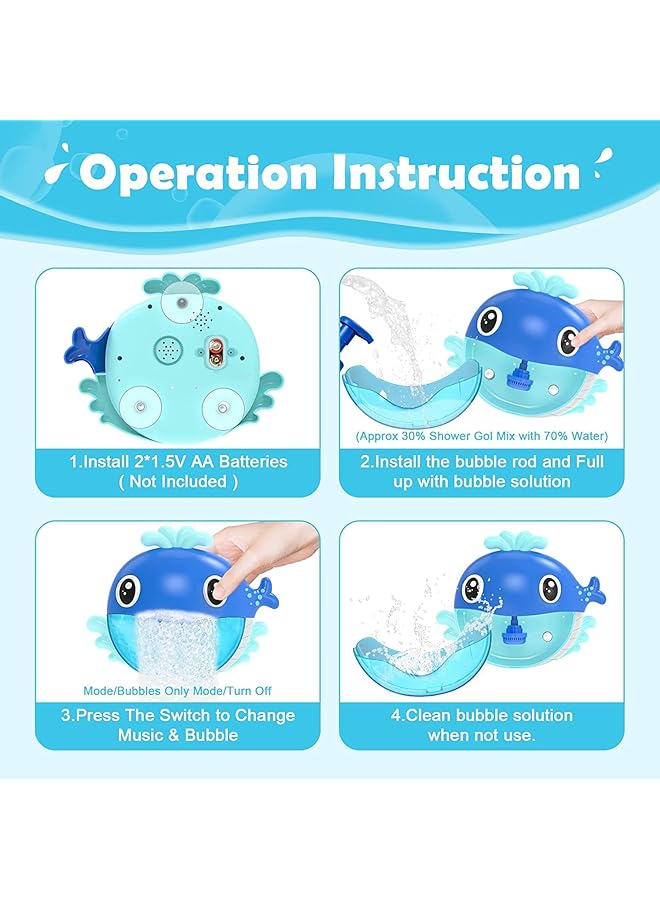 Operation Instruction

1.Install 2*1.5V AA Batteries ( Not Included )

(Approx 30% Shower Gol Mix with 70% Water)

2.Install the bubble rod and Full up with bubble solution

Mode/Bubbles Only Mode/Turn Off

3.Press The Switch to Change Music & Bubble

4.Clean bubble solution when not use.