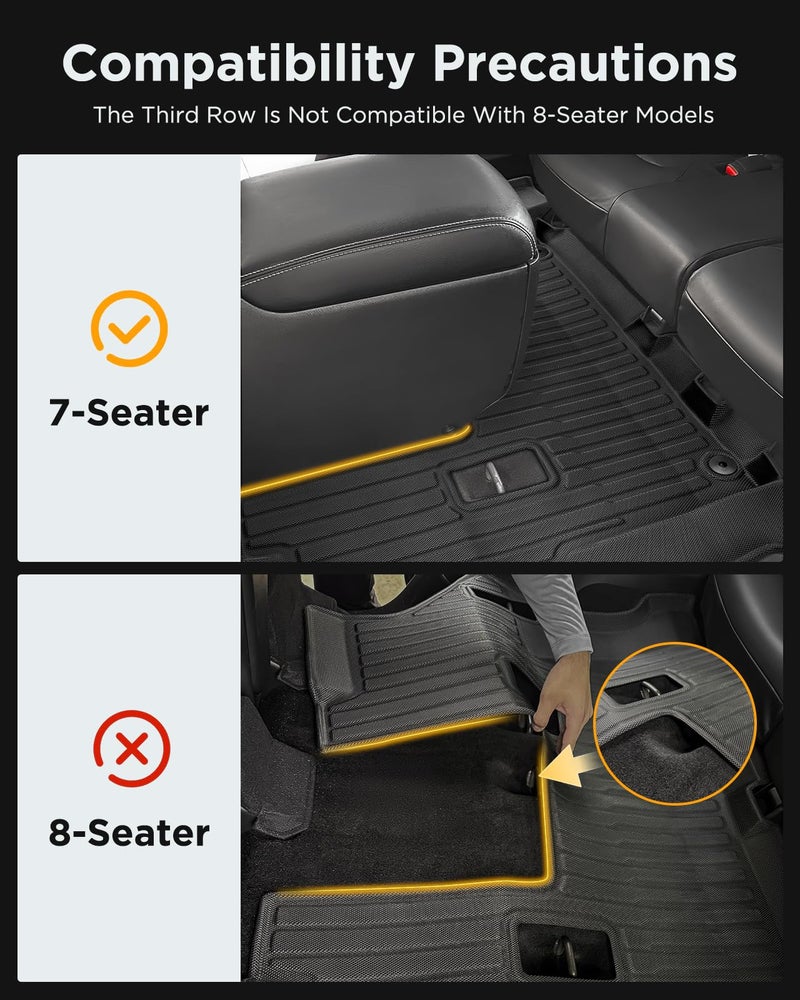 Compatibility Precautions

The Third Row Is Not Compatible With 8-Seater Models

7-Seater

8-Seater