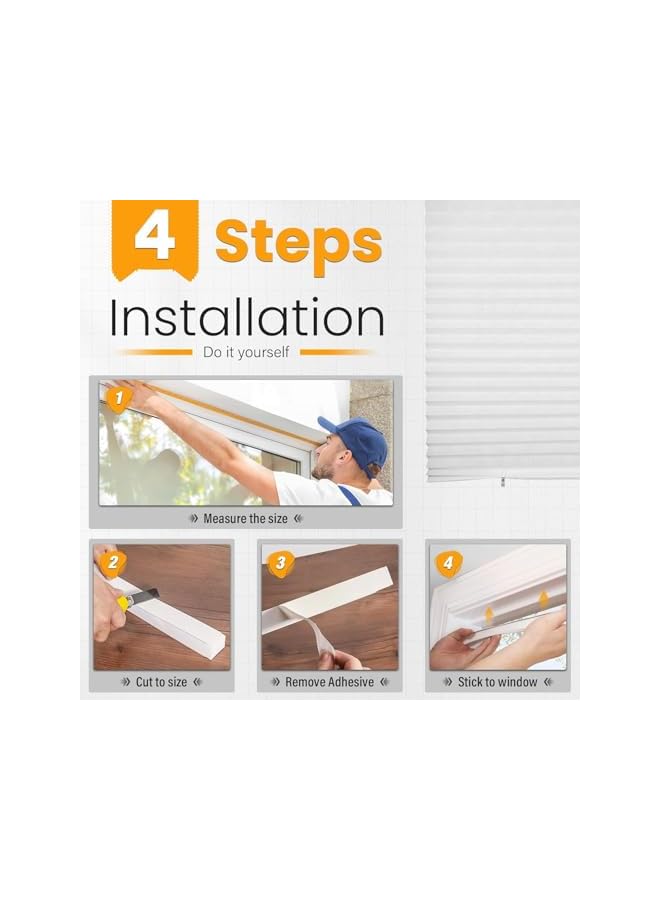 4 Steps

Installation

Do it yourself

1

Measure the size

2

Cut to size

3

Remove Adhesive

4

Stick to window