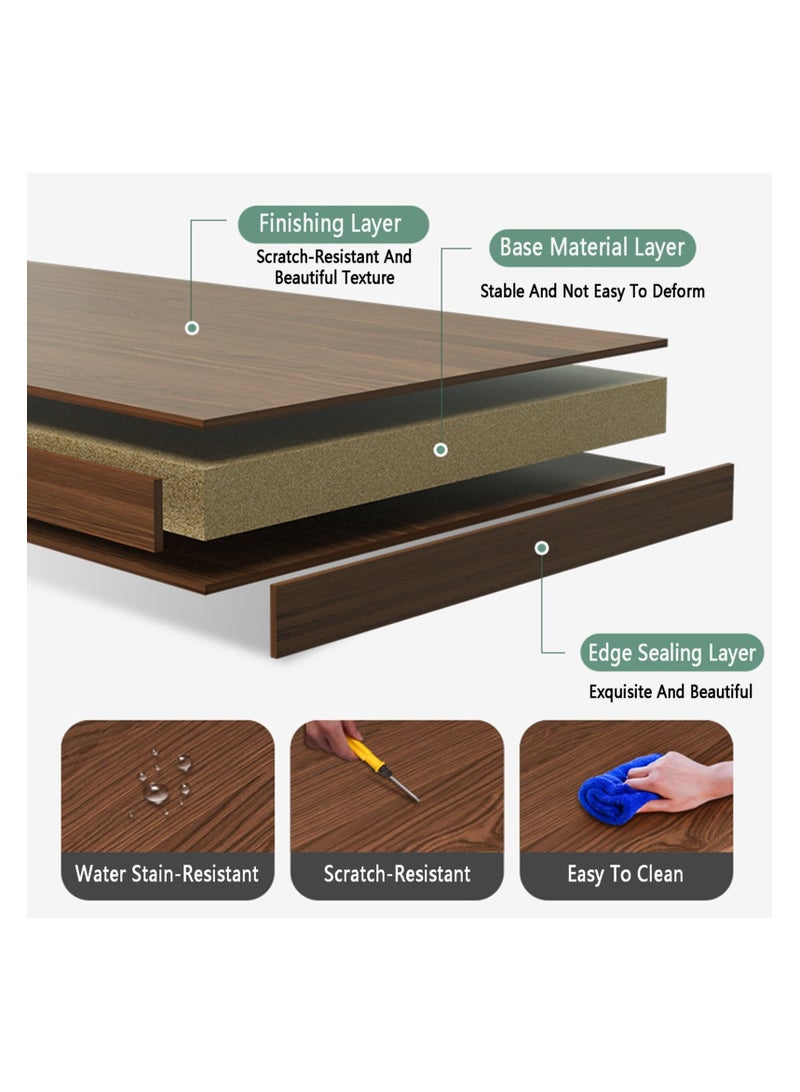 Finishing Layer
Scratch-Resistant And Beautiful Texture

Base Material Layer
Stable And Not Easy To Deform

Edge Sealing Layer
Exquisite And Beautiful

Water Stain-Resistant

Scratch-Resistant

Easy To Clean