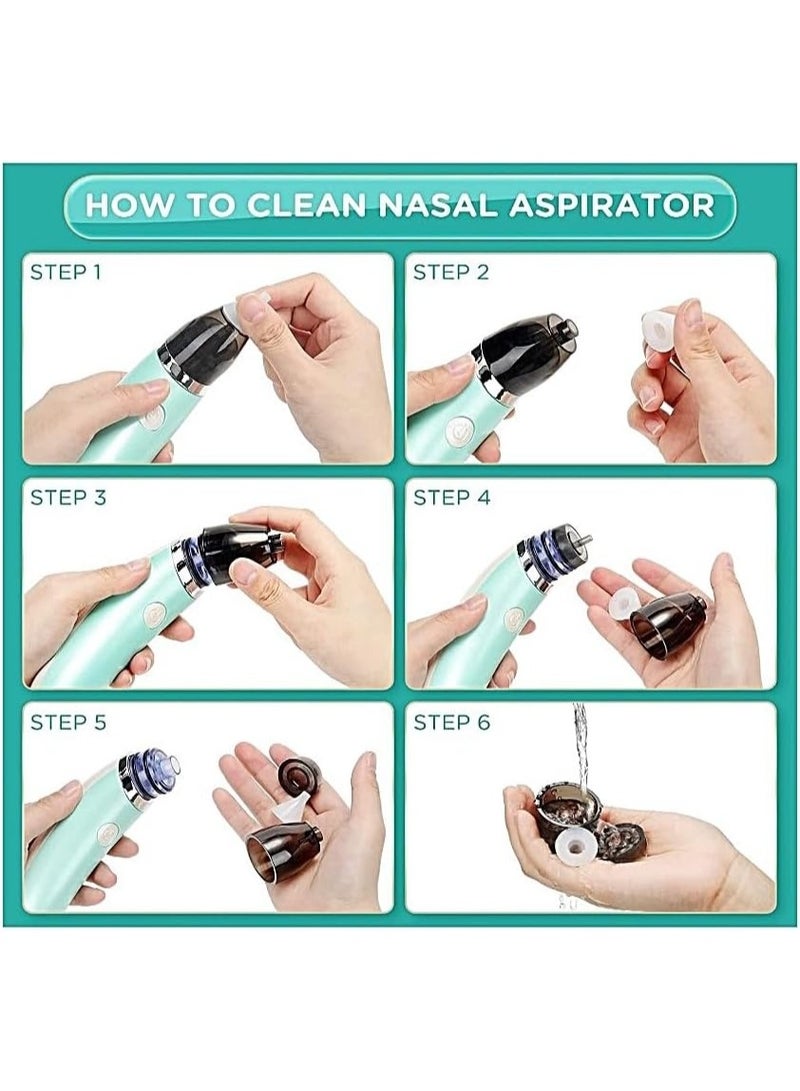 HOW TO CLEAN NASAL ASPIRATOR

STEP 1

STEP 2

STEP 3

STEP 4

STEP 5

STEP 6