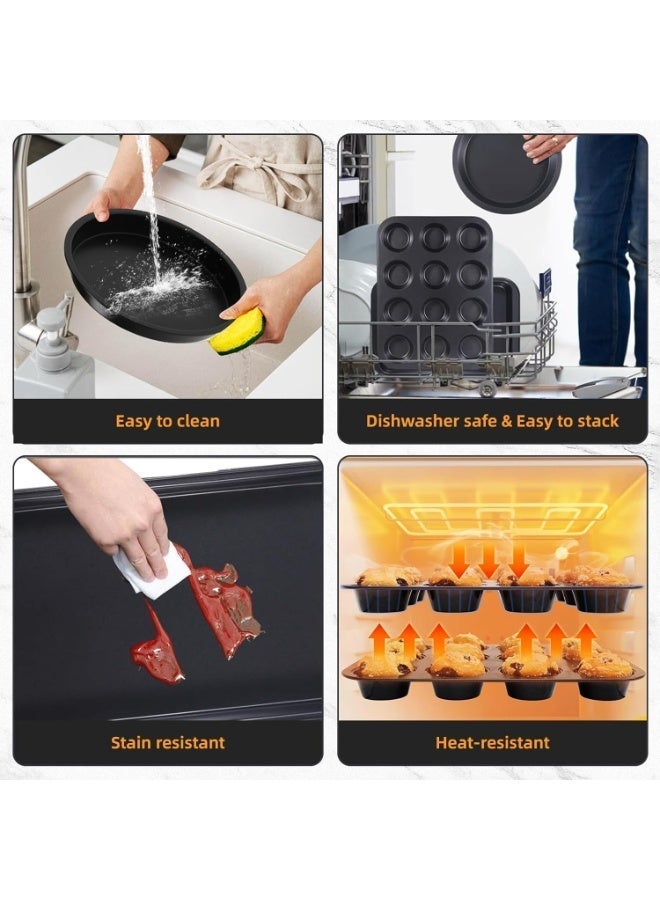 Easy to clean

Dishwasher safe & Easy to stack

Stain resistant

Heat-resistant