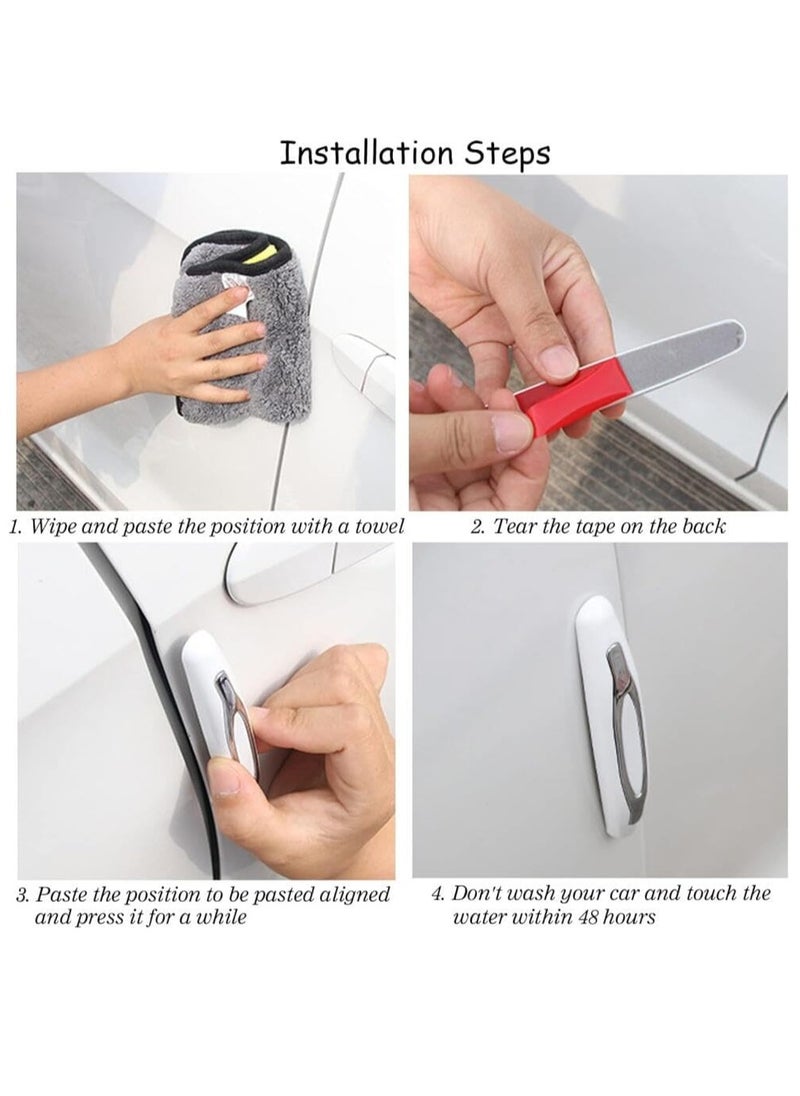 Installation Steps

1. Wipe and paste the position with a towel

2. Tear the tape on the back

3. Paste the position to be pasted aligned and press it for a while

4. Don't wash your car and touch the water within 48 hours