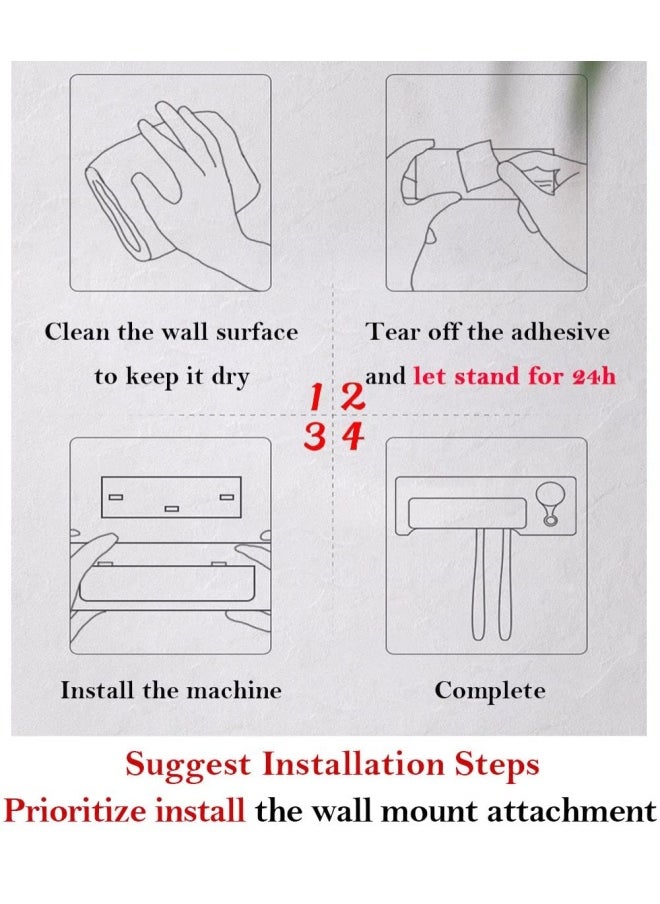 Clean the wall surface to keep it dry

Tear off the adhesive and let stand for 24h

1 2

3 4

Install the machine

Complete

Suggest Installation Steps

Prioritize install the wall mount attachment