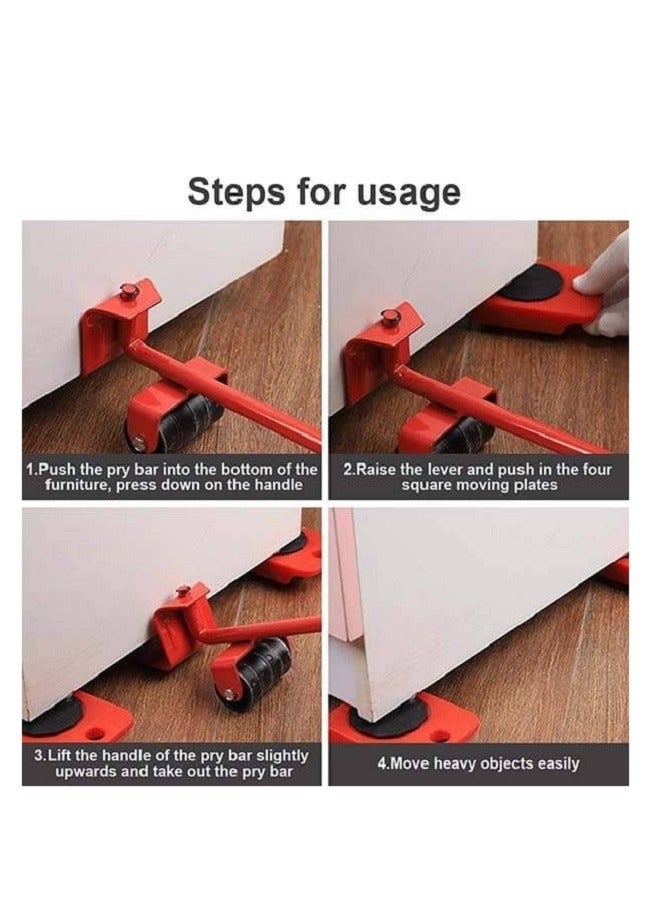 Steps for usage

1.Push the pry bar into the bottom of the furniture, press down on the handle

2.Raise the lever and push in the four square moving plates

3.Lift the handle of the pry bar slightly upwards and take out the pry bar

4.Move heavy objects easily