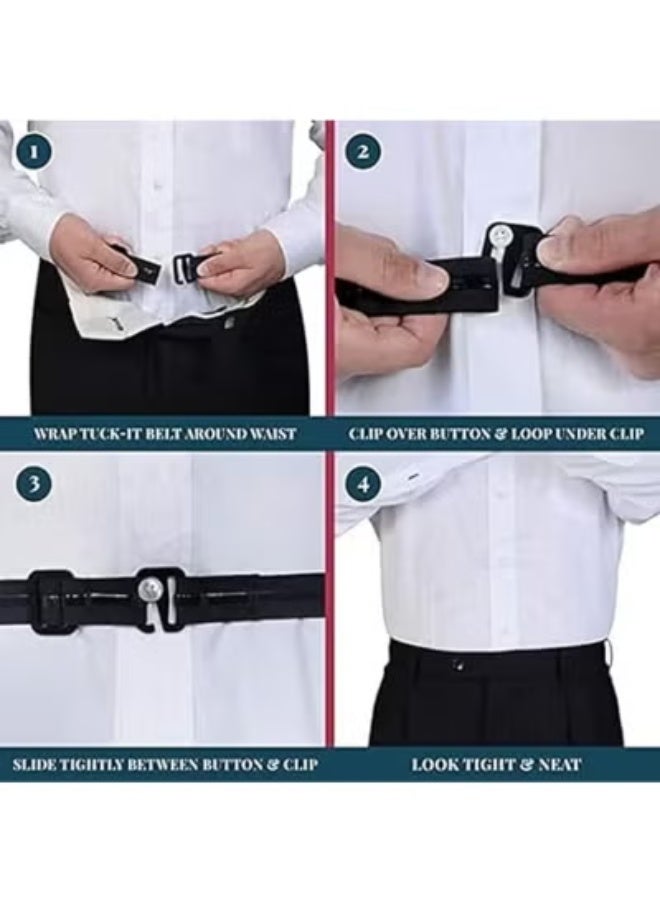 1

WRAP TUCK-IT BELT AROUND WAIST

2

CLIP OVER BUTTON & LOOP UNDER CLIP

3

SLIDE TIGHTLY BETWEEN BUTTON & CLIP

4

LOOK TIGHT & NEAT