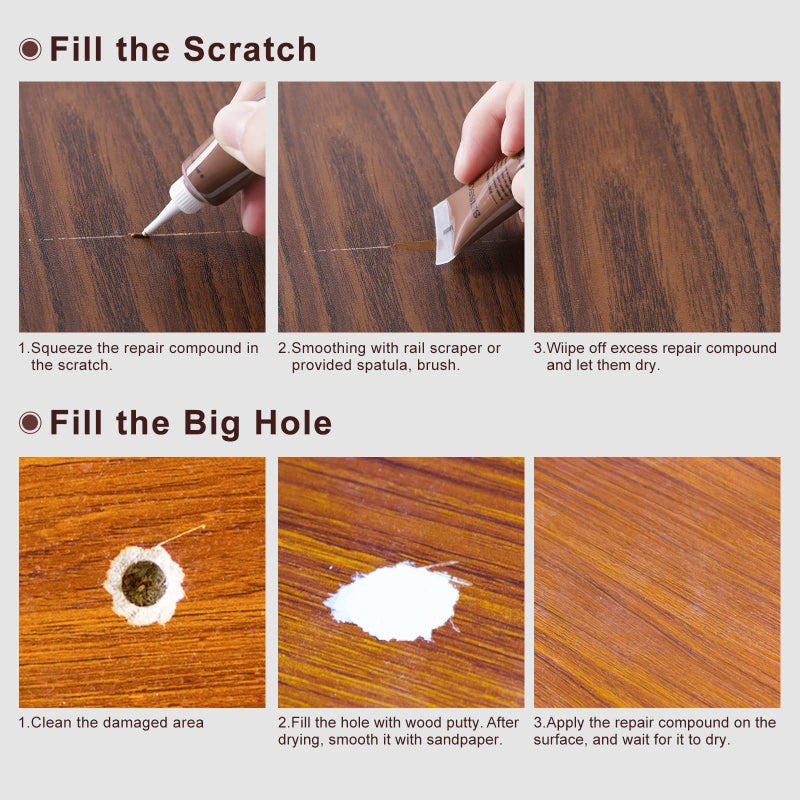 Fill the Scratch

1.Squeeze the repair compound in the scratch.

2.Smoothing with rail scraper or provided spatula, brush.

3.Wiipe off excess repair compound and let them dry.

Fill the Big Hole

1.Clean the damaged area

2.Fill the hole with wood putty. After drying, smooth it with sandpaper.

3.Apply the repair compound on the surface, and wait for it to dry.