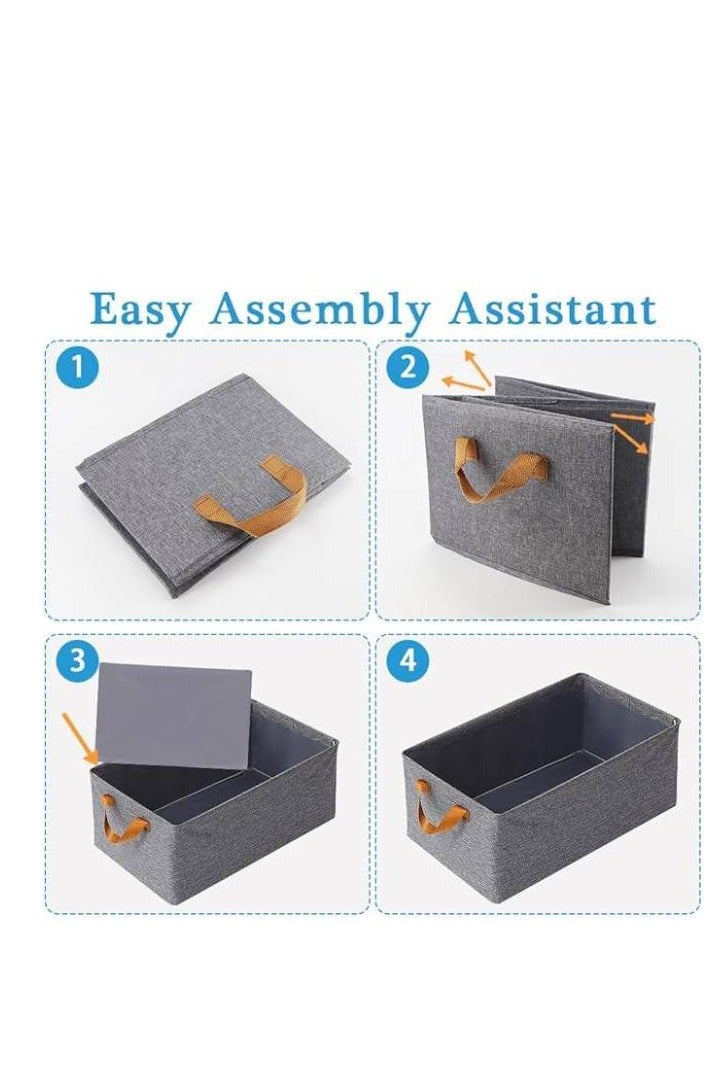 Easy Assembly Assistant

1

2

3

4