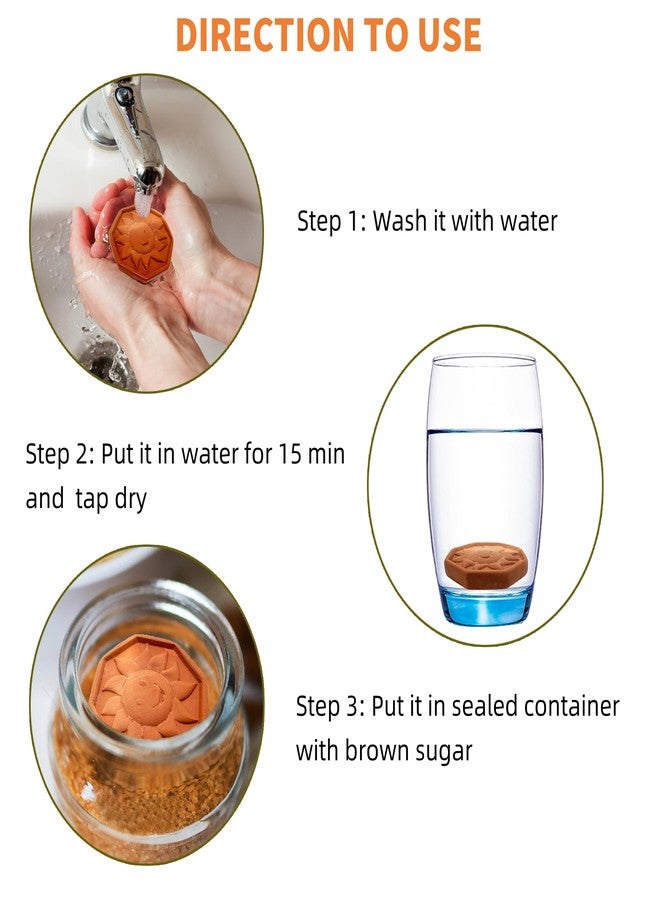 DIRECTION TO USE

Step 1: Wash it with water

Step 2: Put it in water for 15 min and tap dry

Step 3: Put it in sealed container with brown sugar