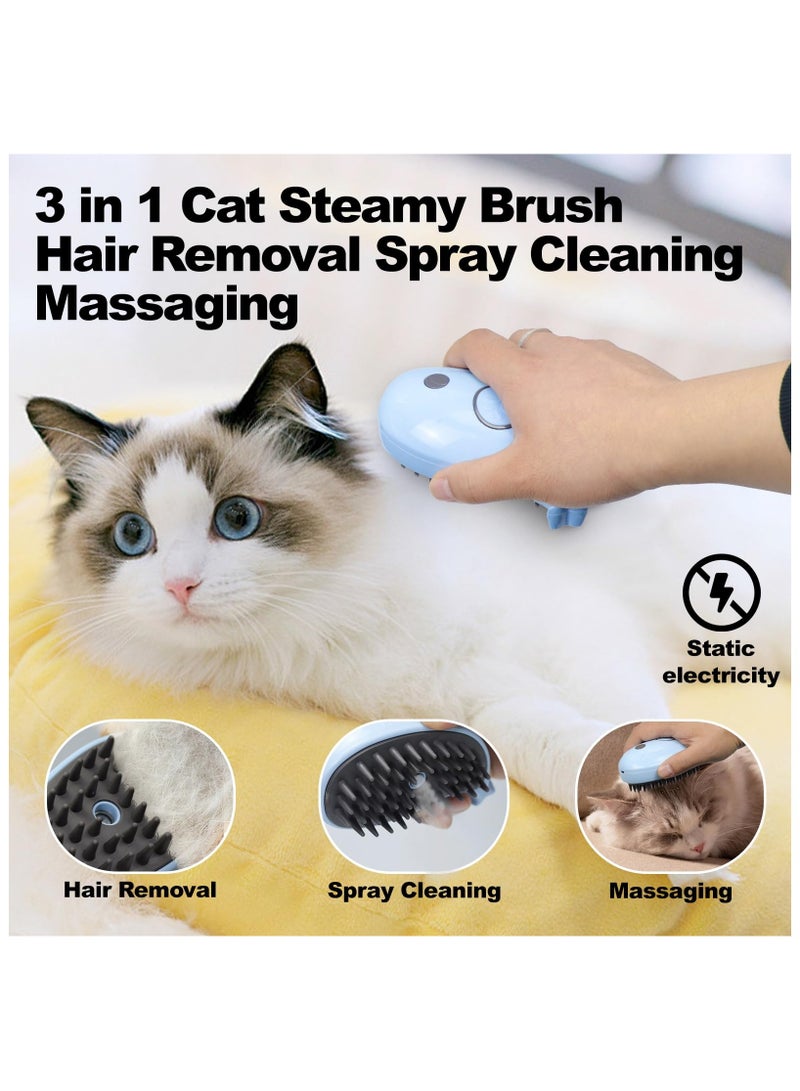 3 in 1 Cat Steamy Brush Hair Removal Spray Cleaning Massaging

Static electricity

Hair Removal

Spray Cleaning

Massaging