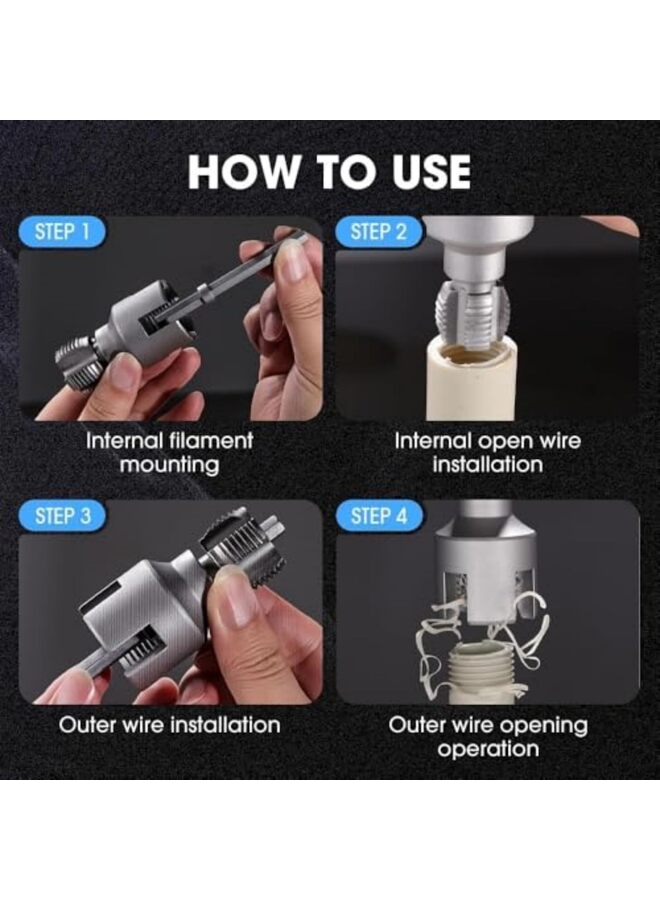 HOW TO USE

STEP 1

Internal filament mounting

STEP 2

Internal open wire installation

STEP 3

Outer wire installation

STEP 4

Outer wire opening operation