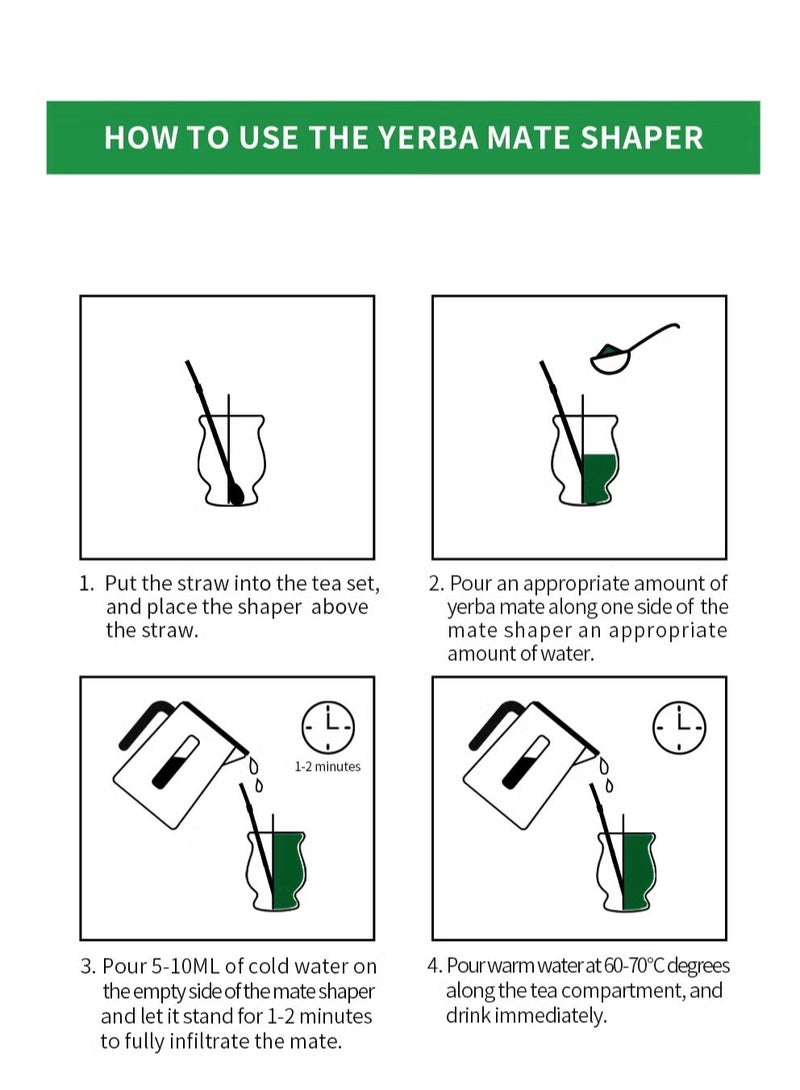 HOW TO USE THE YERBA MATE SHAPER

1. Put the straw into the tea set, and place the shaper above the straw.

2. Pour an appropriate amount of yerba mate along one side of the mate shaper an appropriate amount of water.

1-2 minutes

3. Pour 5-10ML of cold water on the empty side of the mate shaper and let it stand for 1-2 minutes to fully infiltrate the mate.

4. Pour warm water at 60-70°C degrees along the tea compartment, and drink immediately.