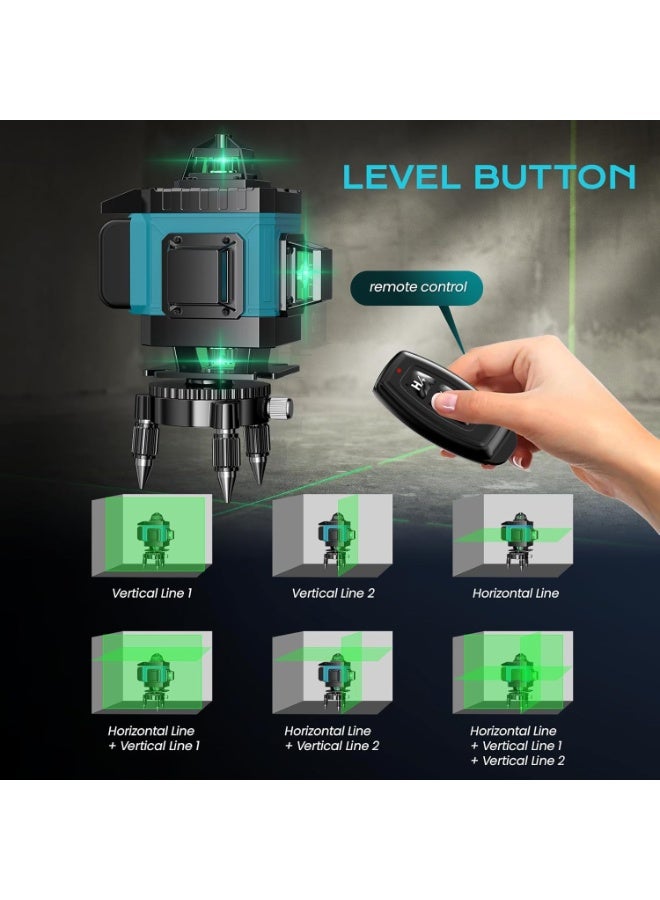 LEVEL BUTTON

remote control

Vertical Line 1

Vertical Line 2

Horizontal Line

Horizontal Line + Vertical Line 1

Horizontal Line + Vertical Line 2

Horizontal Line + Vertical Line 1 + Vertical Line 2