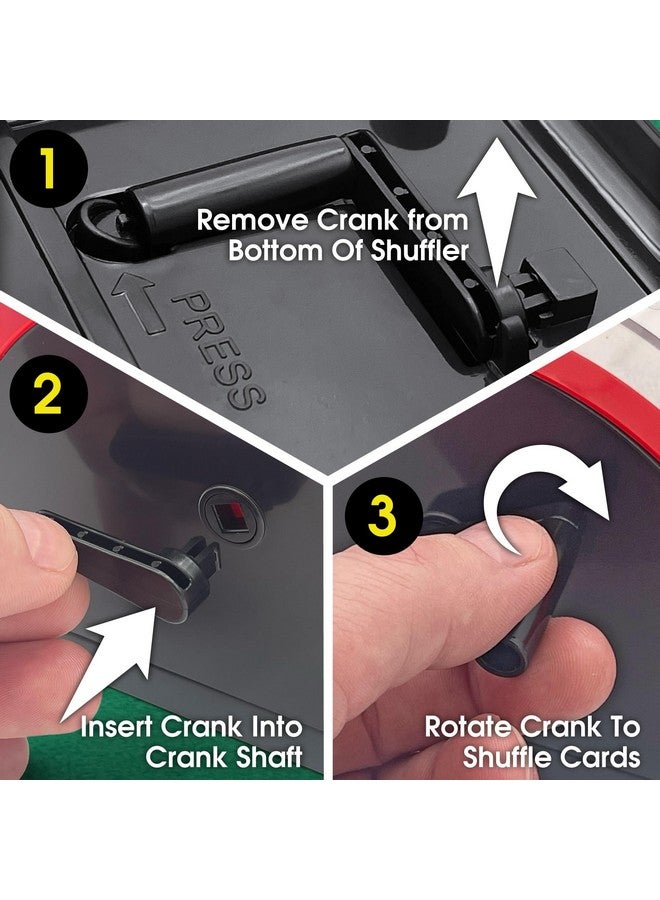 1

Remove Crank from Bottom Of Shuffler

PRESS

2

Insert Crank Into Crank Shaft

3

Rotate Crank To Shuffle Cards