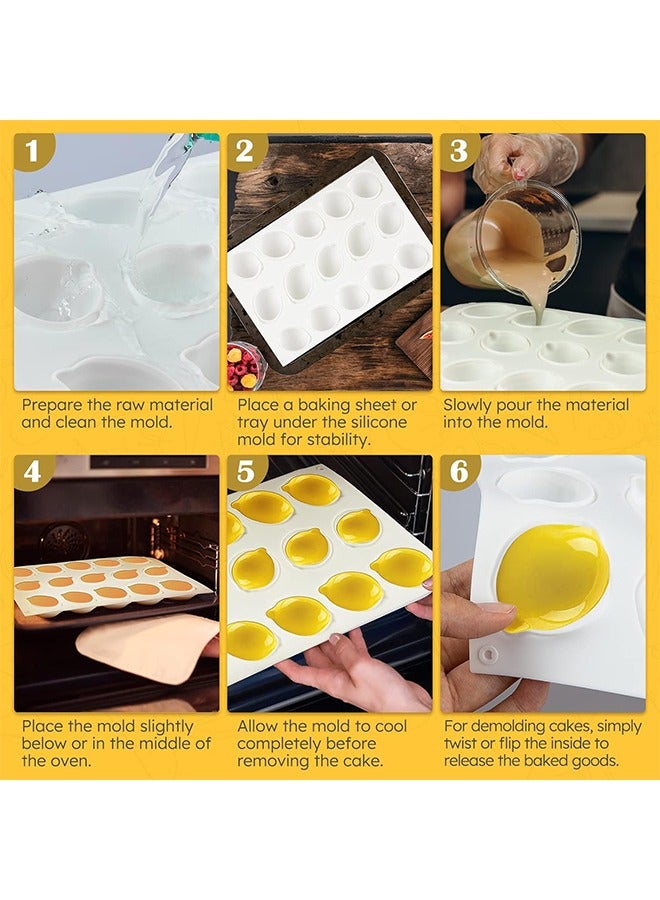 1

Prepare the raw material and clean the mold.

2

Place a baking sheet or tray under the silicone mold for stability.

3

Slowly pour the material into the mold.

4

Place the mold slightly below or in the middle of the oven.

5

Allow the mold to cool completely before removing the cake.

6

For demolding cakes, simply twist or flip the inside to release the baked goods.