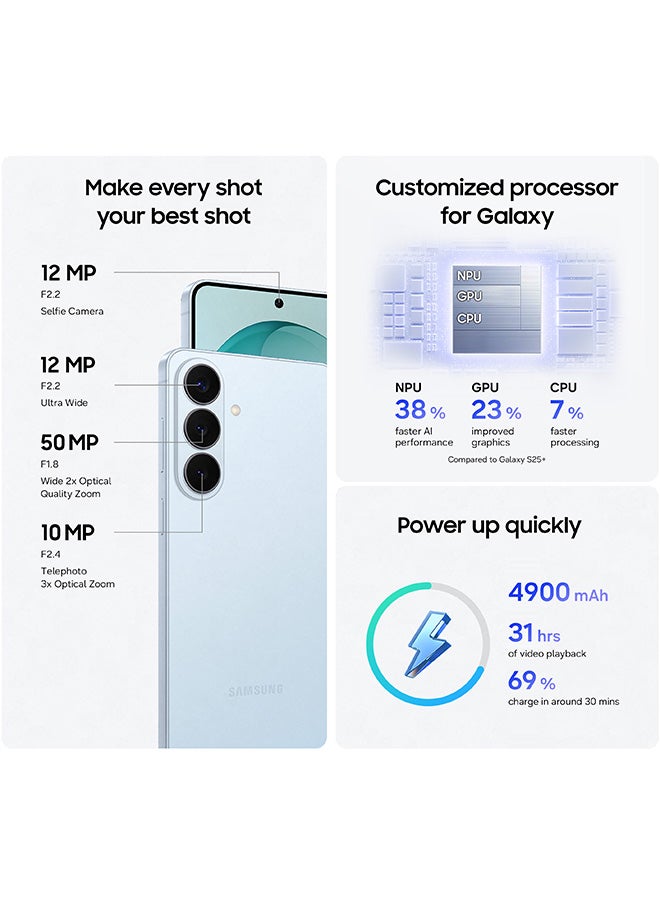 Make every shot your best shot

12 MP
F2.2
Selfie Camera

12 MP
F2.2
Ultra Wide

50 MP
F1.8
Wide 2x Optical Quality Zoom

10 MP
F2.4
Telephoto 3x Optical Zoom

SAMSUNG

Customized processor for Galaxy

NPU
GPU
CPU

NPU
38 %
faster AI performance

GPU
23 %
improved graphics

CPU
7 %
faster processing

Compared to Galaxy S25+

Power up quickly

4900 mAh

31 hrs
of video playback

69 %
charge in around 30 mins