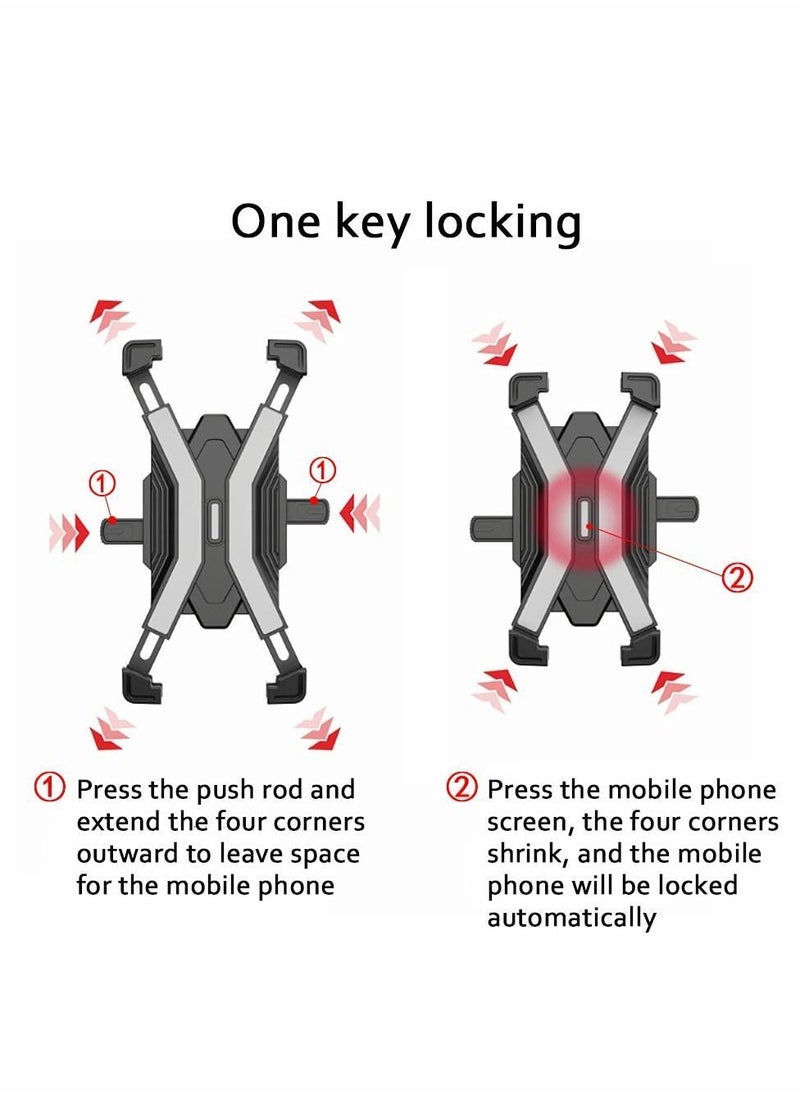 One key locking

①

①

②

① Press the push rod and extend the four corners outward to leave space for the mobile phone

② Press the mobile phone screen, the four corners shrink, and the mobile phone will be locked automatically