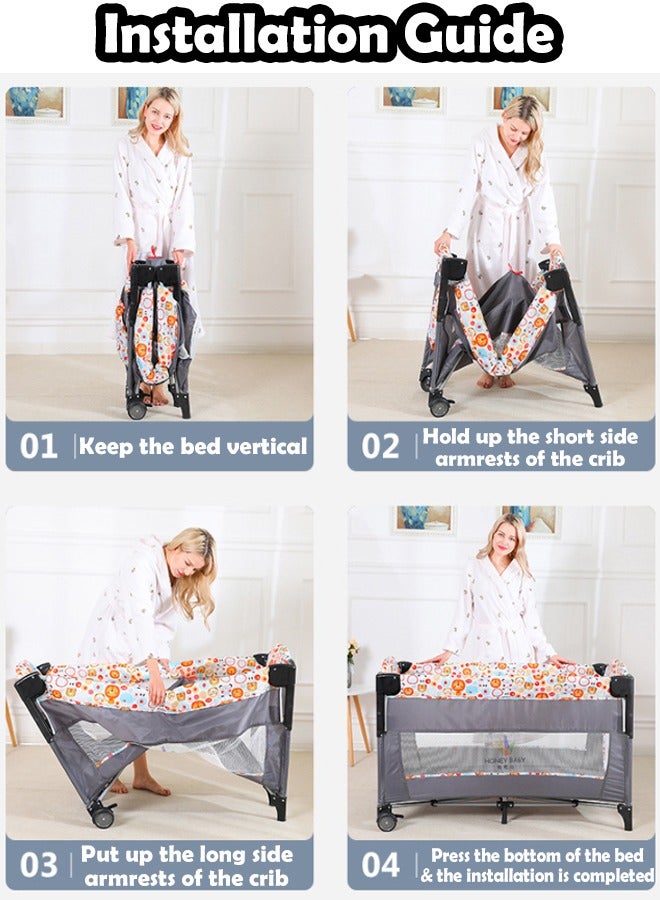 Installation Guide

01 Keep the bed vertical

02 Hold up the short side armrests of the crib

03 Put up the long side armrests of the crib

HONEY BABY

04 Press the bottom of the bed & the installation is completed