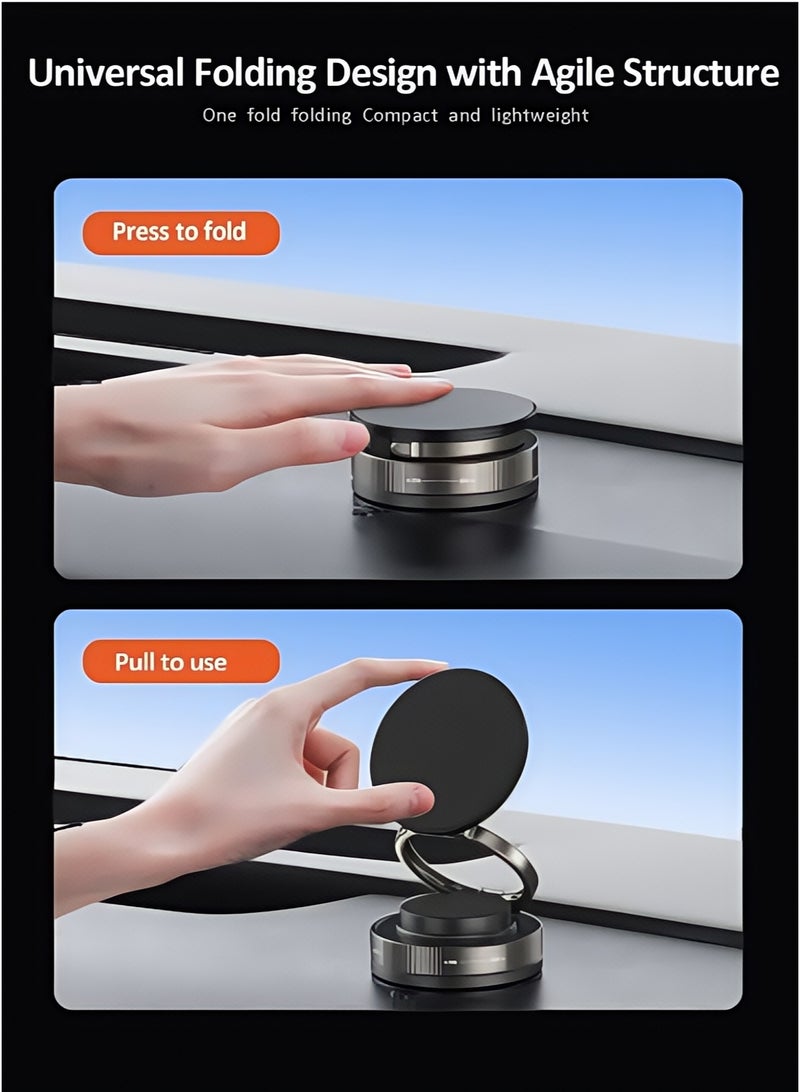 Universal Folding Design with Agile Structure

One fold folding Compact and lightweight

Press to fold

Pull to use