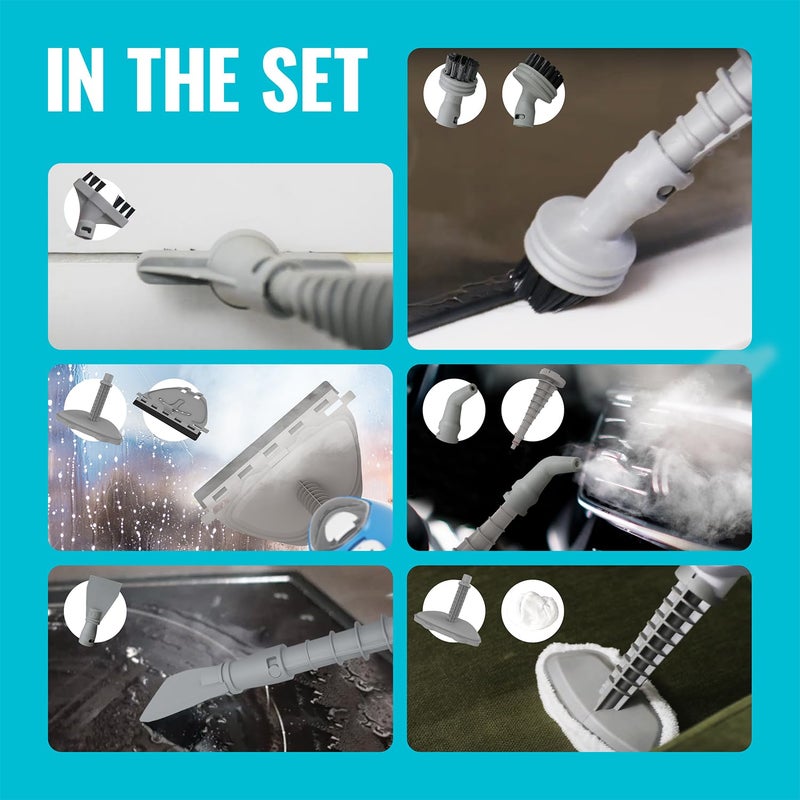 IN THE SET