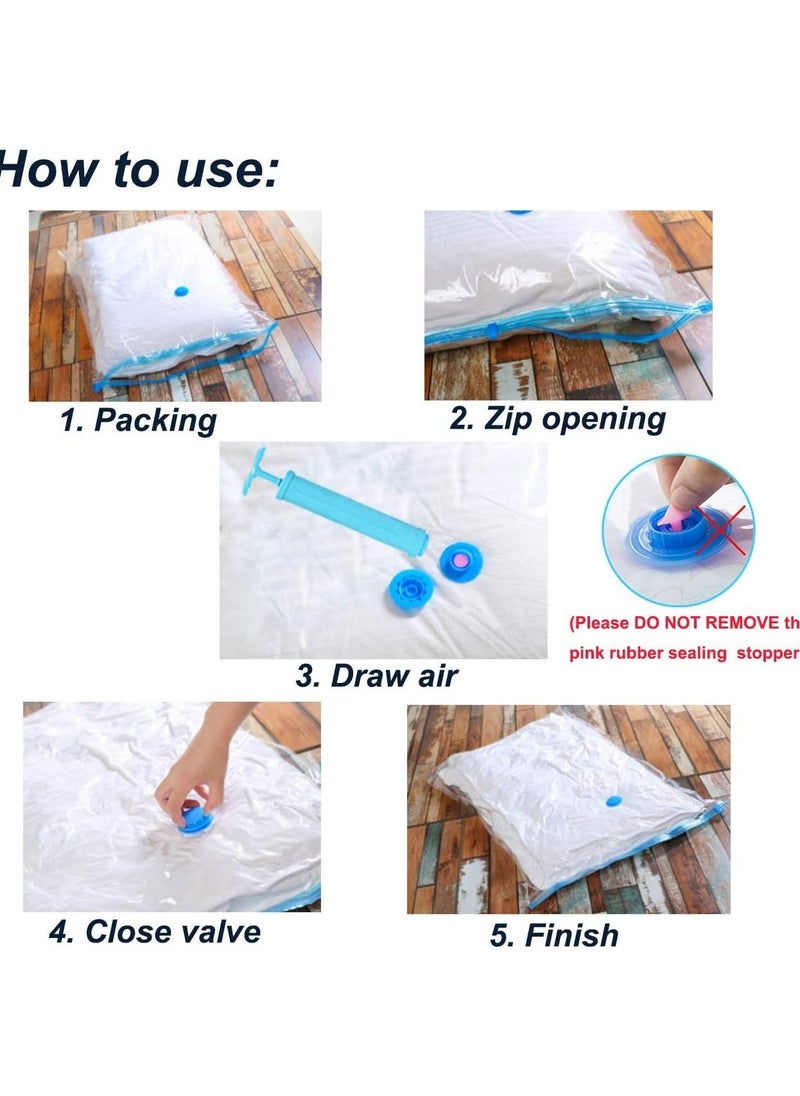 How to use:

1. Packing

2. Zip opening

3. Draw air

(Please DO NOT REMOVE th

pink rubber sealing stopper

4. Close valve

5. Finish