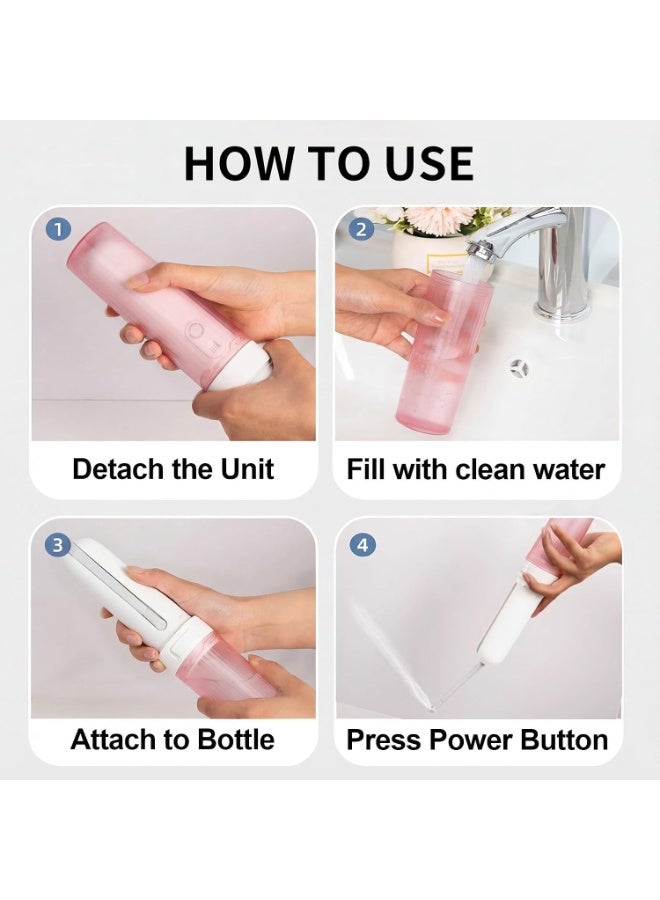 HOW TO USE

1
Detach the Unit

2
Fill with clean water

3
Attach to Bottle

4
Press Power Button