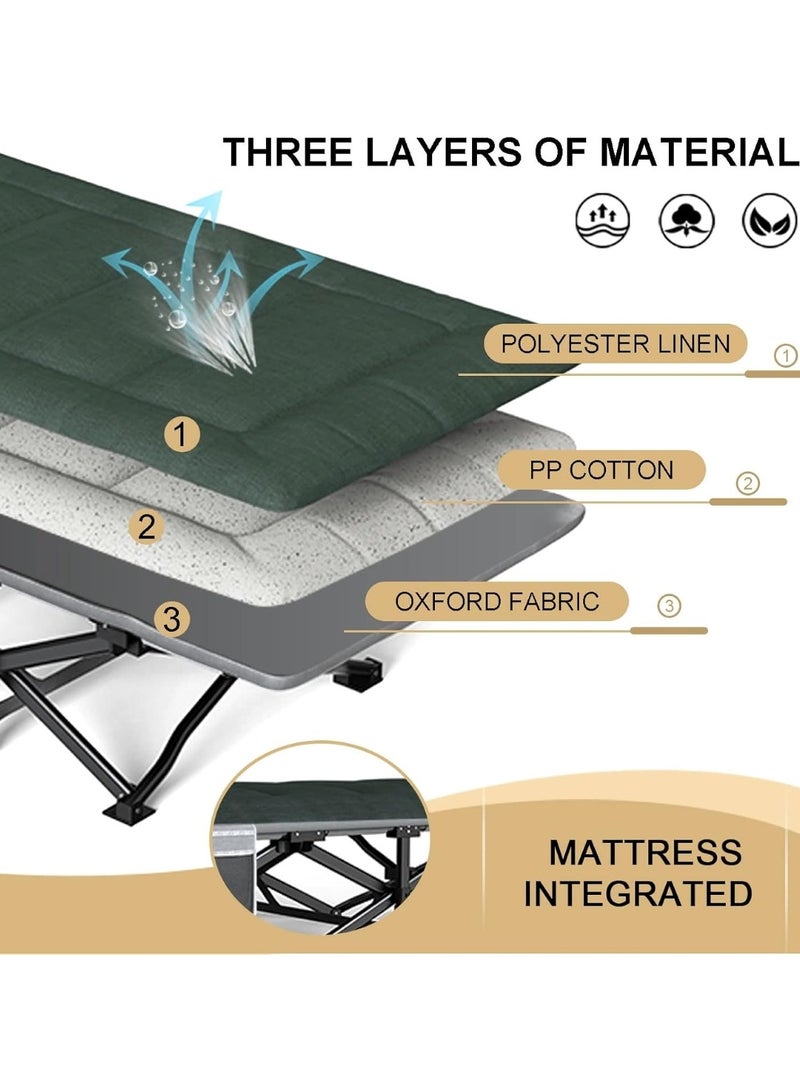 THREE LAYERS OF MATERIAL

POLYESTER LINEN ①

1

PP COTTON ②

2

OXFORD FABRIC ③

3

MATTRESS INTEGRATED