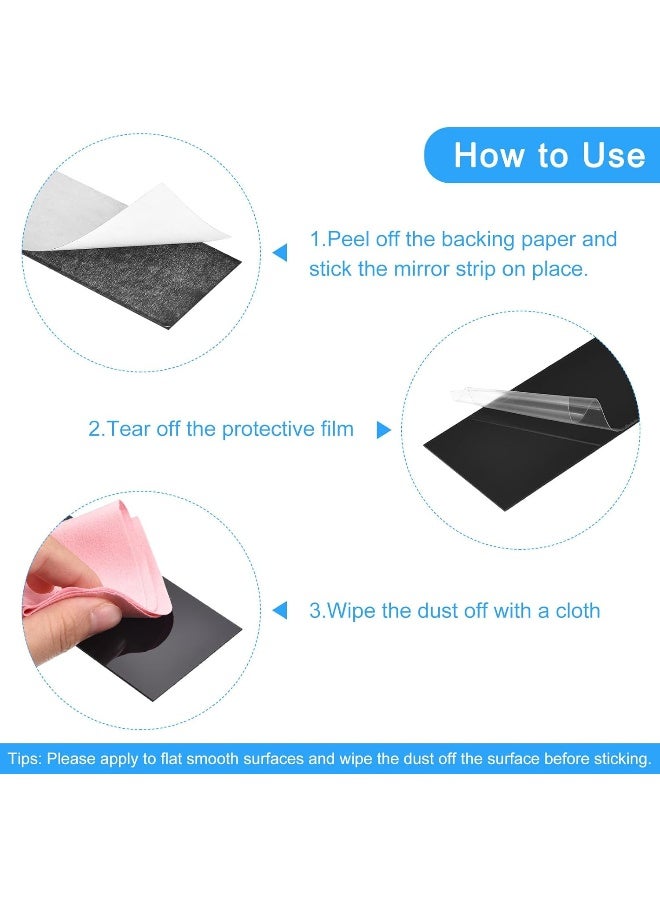 How to Use

1.Peel off the backing paper and stick the mirror strip on place.

2.Tear off the protective film

3.Wipe the dust off with a cloth

Tips: Please apply to flat smooth surfaces and wipe the dust off the surface before sticking.