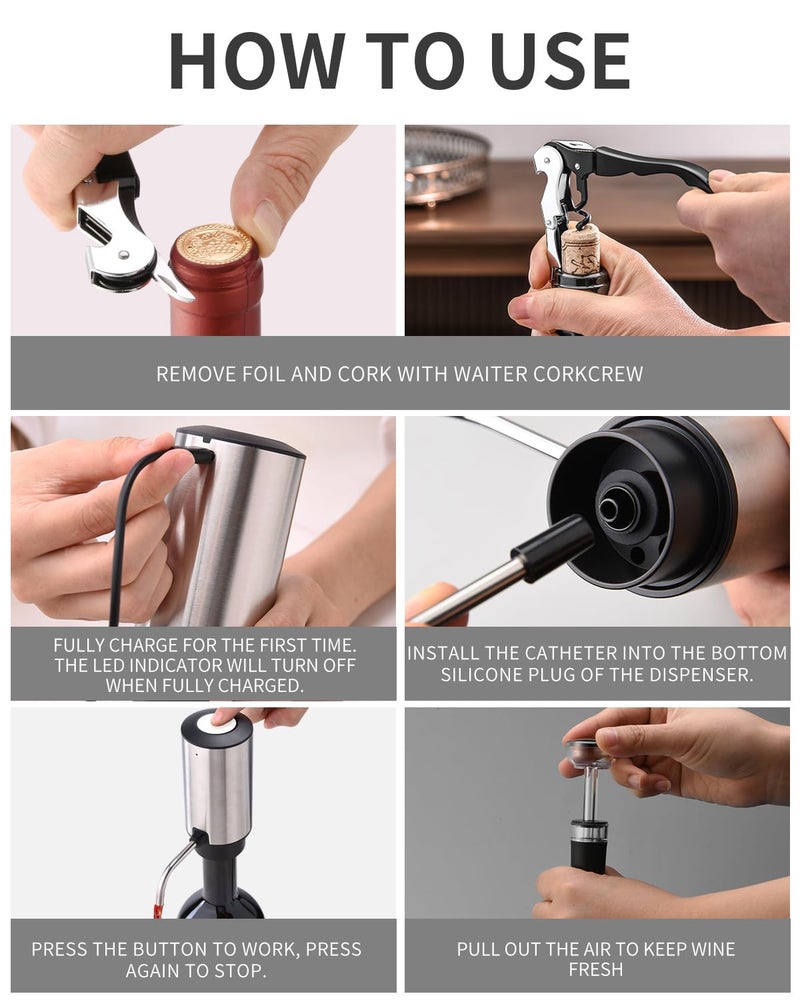 HOW TO USE

REMOVE FOIL AND CORK WITH WAITER CORKCREW

FULLY CHARGE FOR THE FIRST TIME. THE LED INDICATOR WILL TURN OFF WHEN FULLY CHARGED.

INSTALL THE CATHETER INTO THE BOTTOM SILICONE PLUG OF THE DISPENSER.

PRESS THE BUTTON TO WORK, PRESS AGAIN TO STOP.

PULL OUT THE AIR TO KEEP WINE FRESH