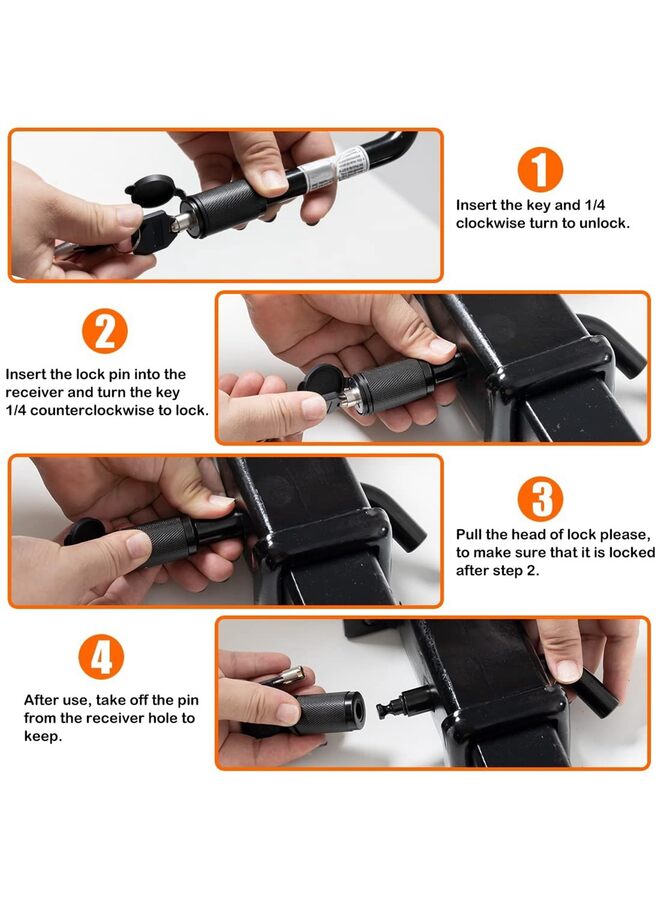 1

Insert the key and 1/4 clockwise turn to unlock.

2

Insert the lock pin into the receiver and turn the key 1/4 counterclockwise to lock.

3

Pull the head of lock please, to make sure that it is locked after step 2.

4

After use, take off the pin from the receiver hole to keep.