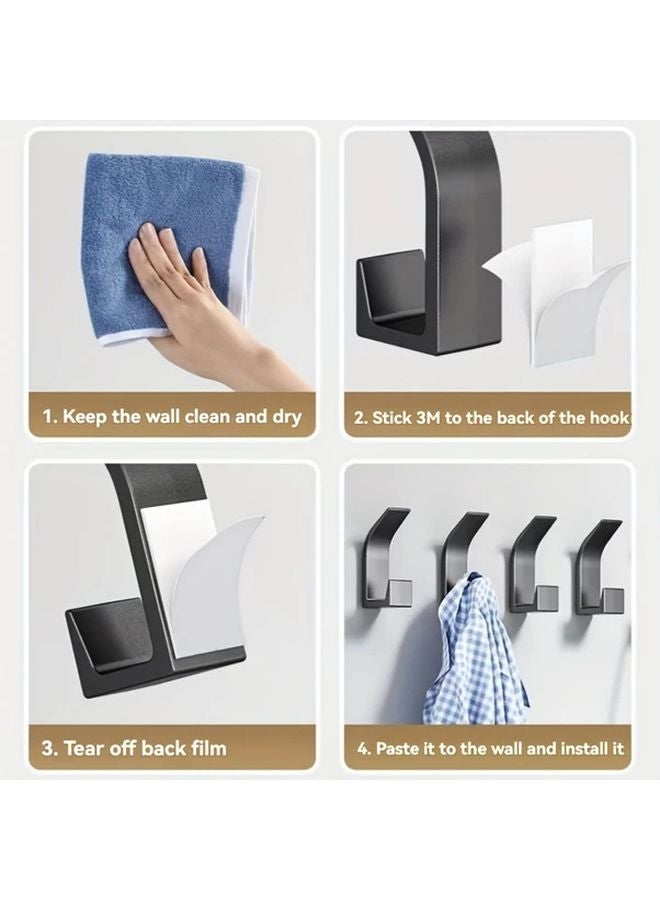 1. Keep the wall clean and dry

2. Stick 3M to the back of the hook

3. Tear off back film

4. Paste it to the wall and install it