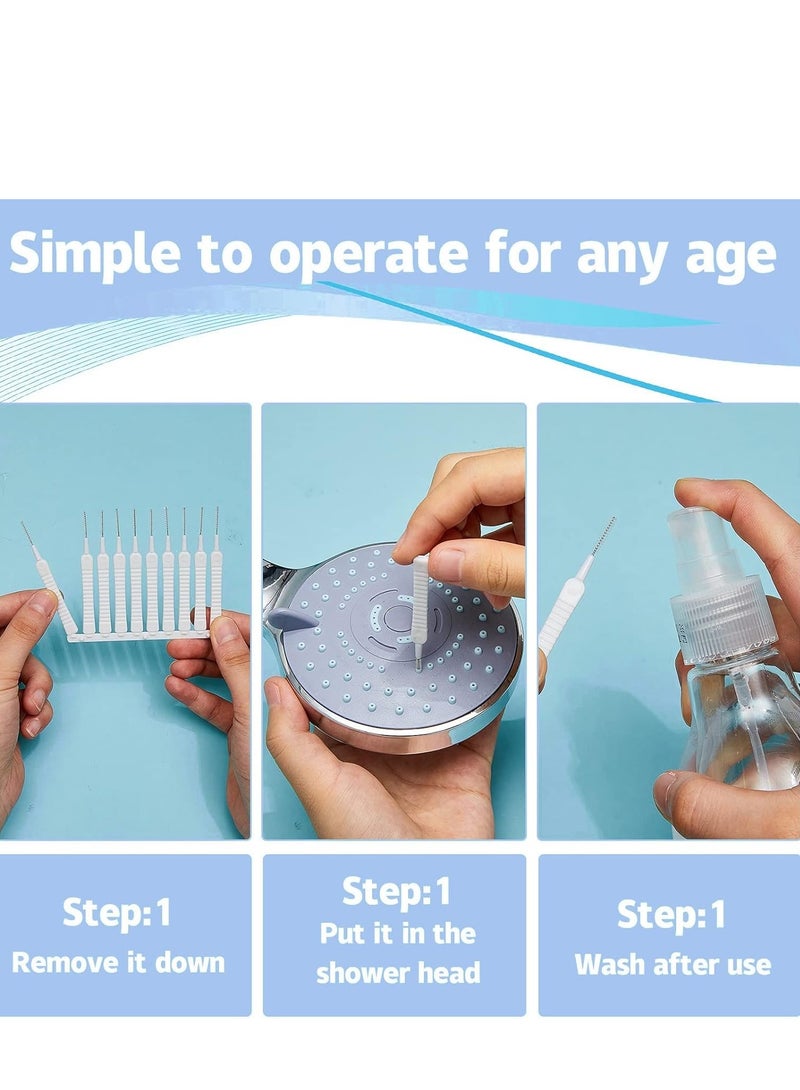 Simple to operate for any age

Step:1
Remove it down

Step:1
Put it in the shower head

Step:1
Wash after use