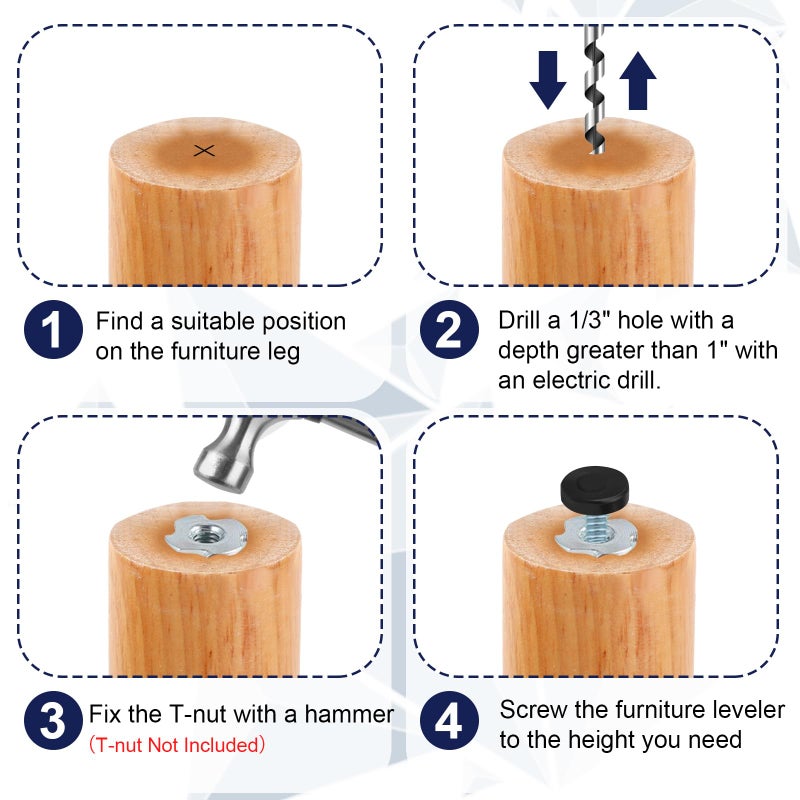 1 Find a suitable position on the furniture leg

2 Drill a 1/3" hole with a depth greater than 1" with an electric drill.

3 Fix the T-nut with a hammer
（T-nut Not Included）

4 Screw the furniture leveler to the height you need