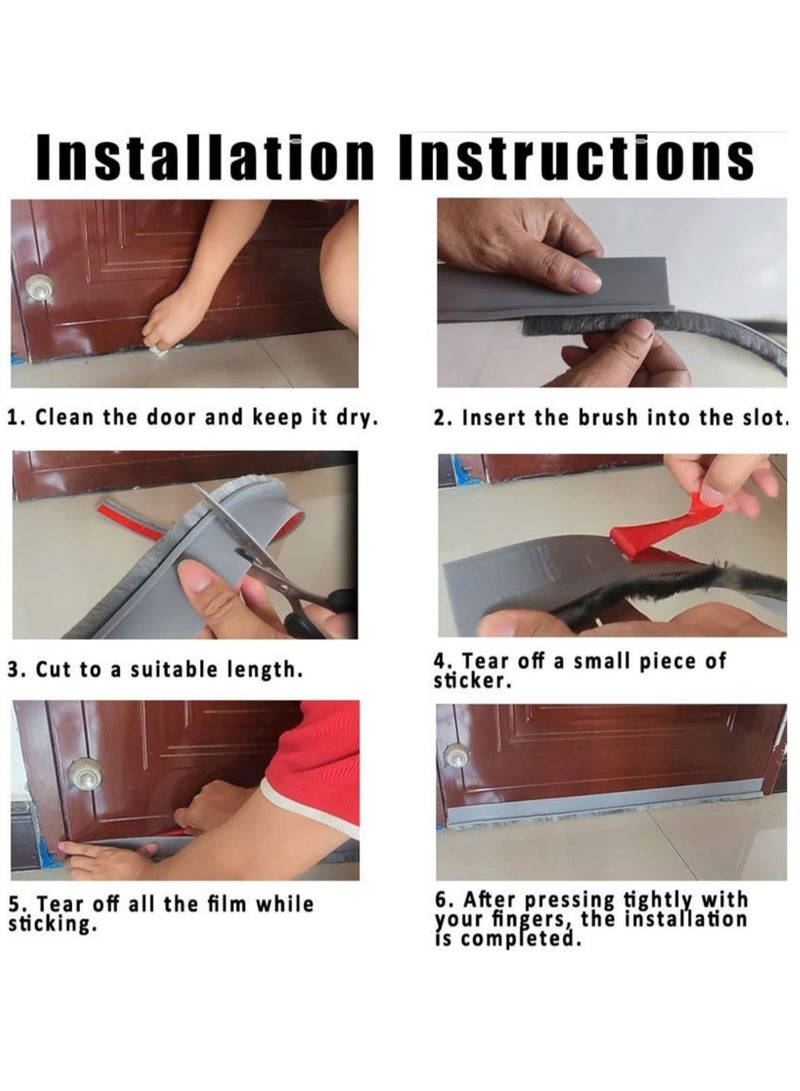 Installation Instructions

1. Clean the door and keep it dry.

2. Insert the brush into the slot.

3. Cut to a suitable length.

4. Tear off a small piece of sticker.

5. Tear off all the film while sticking.

6. After pressing tightly with your fingers, the installation is completed.