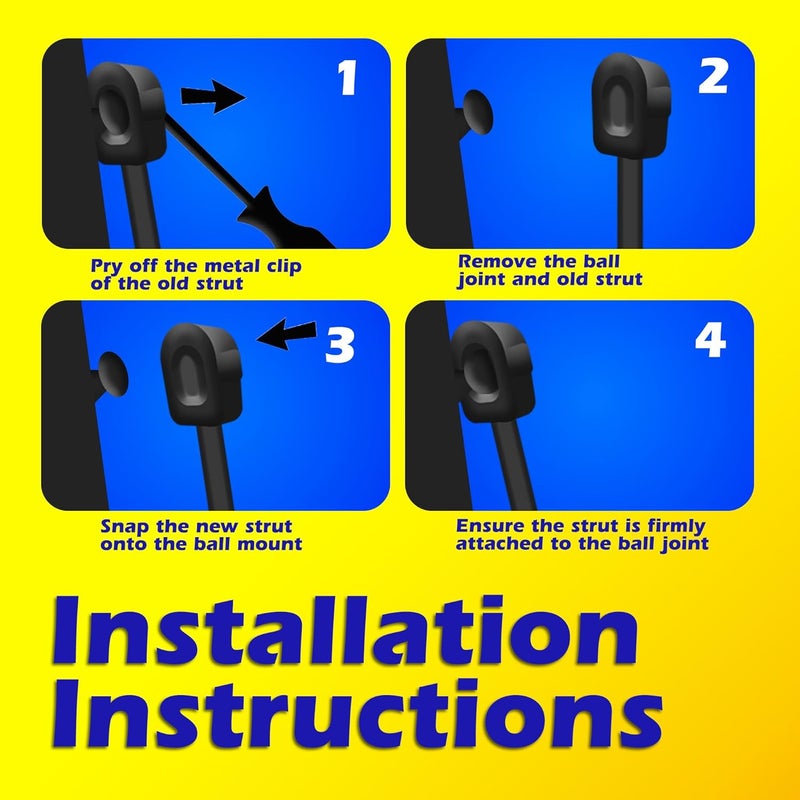 1

Pry off the metal clip of the old strut

2

Remove the ball joint and old strut

3

Snap the new strut onto the ball mount

4

Ensure the strut is firmly attached to the ball joint

Installation Instructions