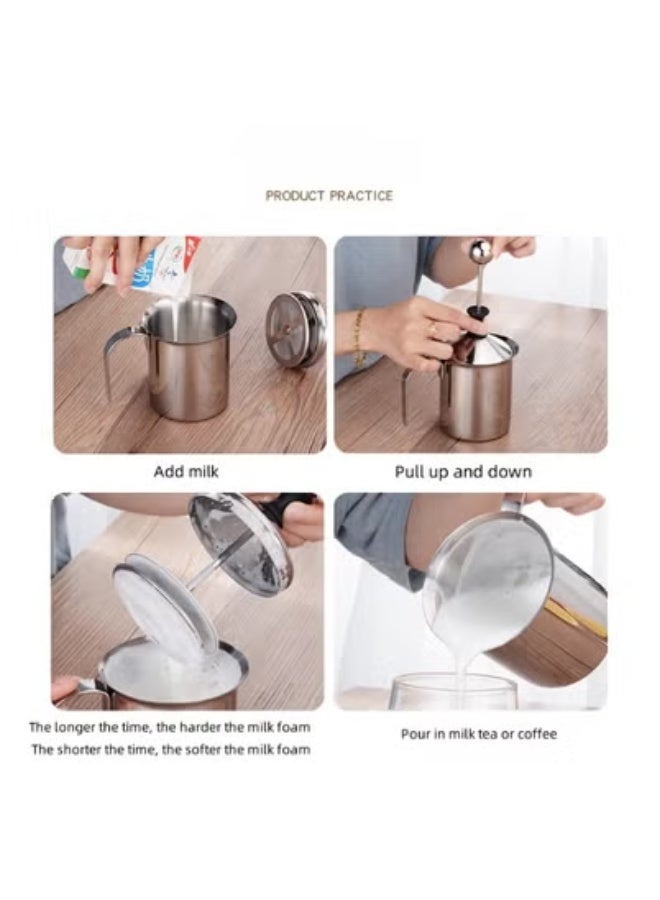 PRODUCT PRACTICE

Add milk

Pull up and down

The longer the time, the harder the milk foam
The shorter the time, the softer the milk foam

Pour in milk tea or coffee