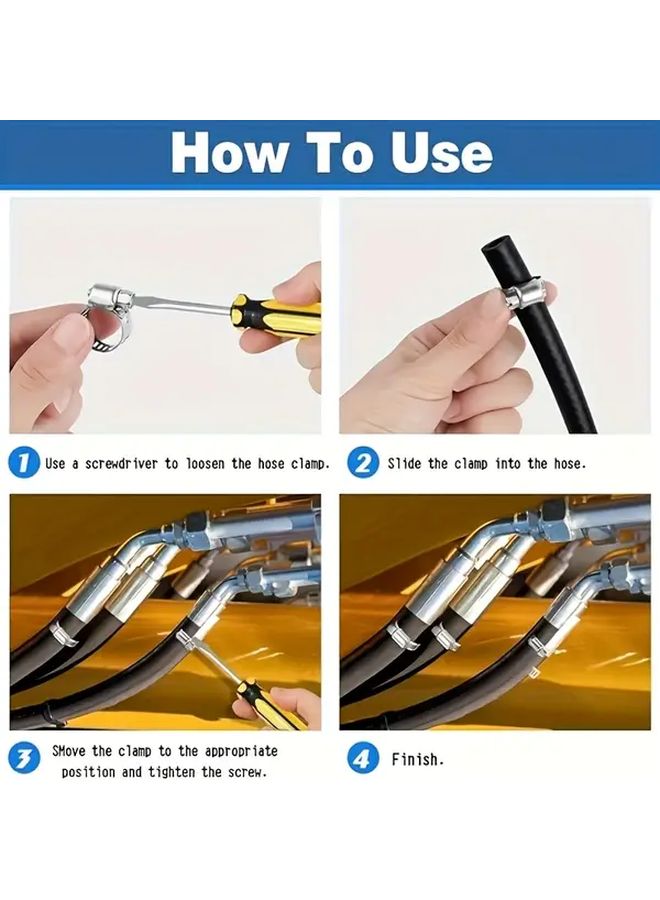 How To Use

1 Use a screwdriver to loosen the hose clamp.

2 Slide the clamp into the hose.

3 SMove the clamp to the appropriate position and tighten the screw.

4 Finish.