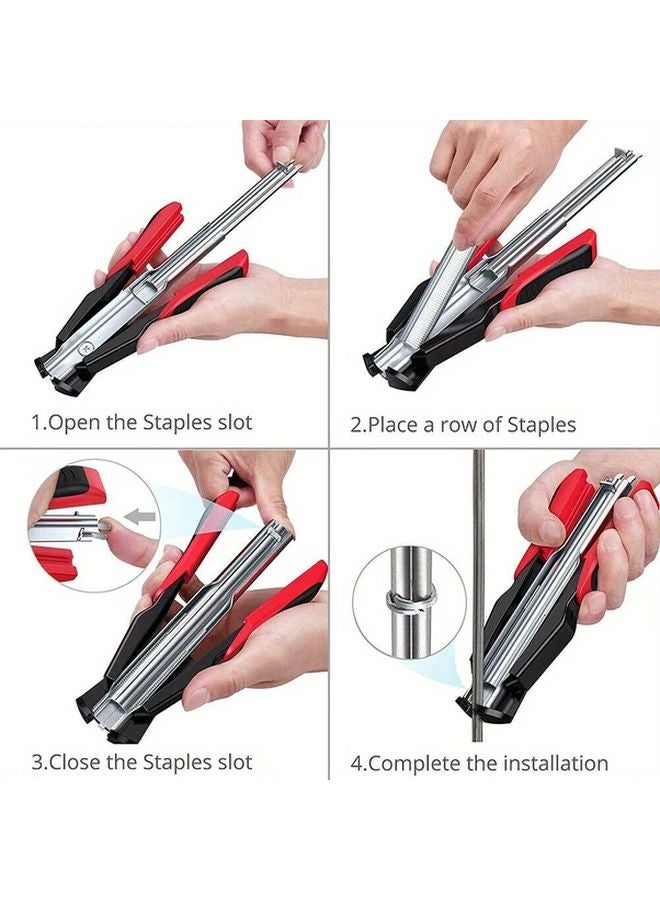 1.Open the Staples slot

2.Place a row of Staples

3.Close the Staples slot

4.Complete the installation