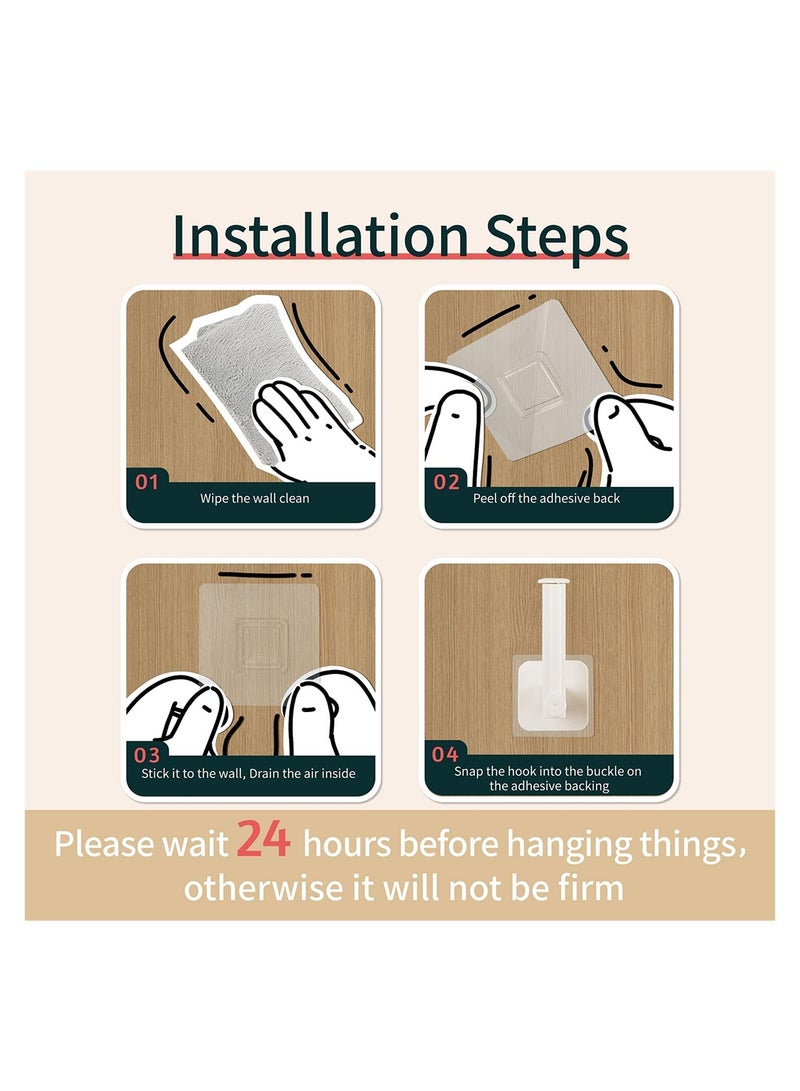 Installation Steps

01 Wipe the wall clean

02 Peel off the adhesive back

03 Stick it to the wall, Drain the air inside

04 Snap the hook into the buckle on the adhesive backing

Please wait 24 hours before hanging things, otherwise it will not be firm