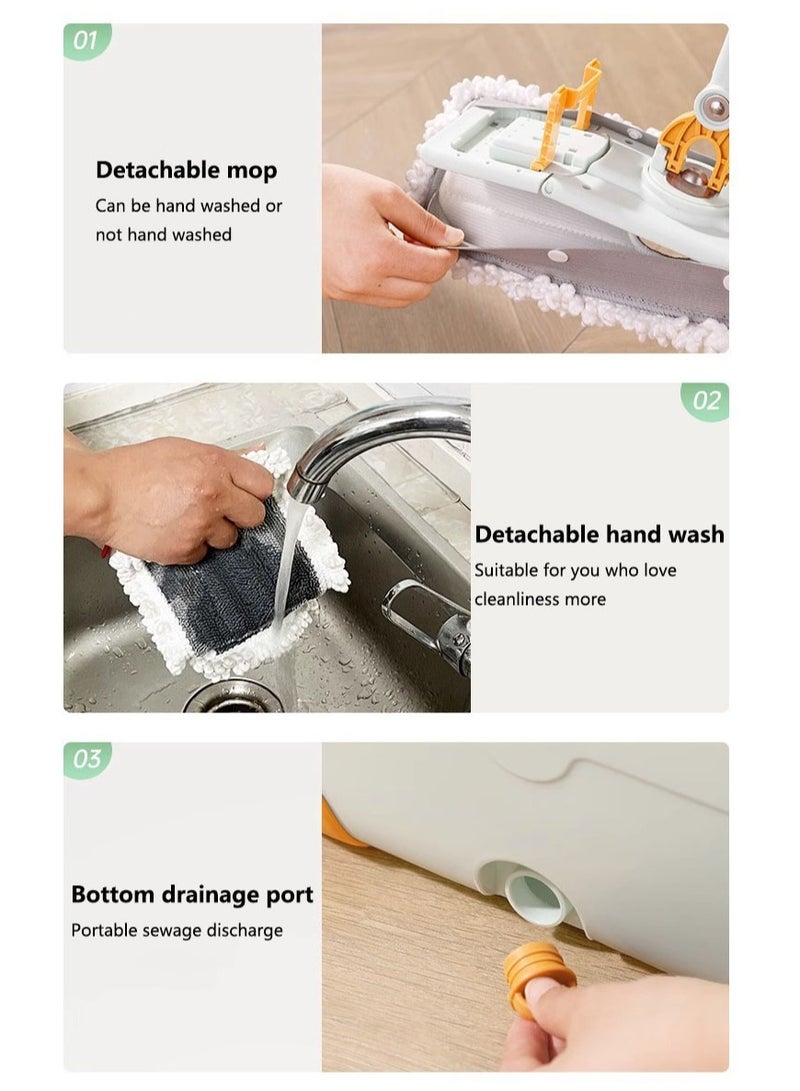 01

Detachable mop
Can be hand washed or not hand washed

02

Detachable hand wash
Suitable for you who love cleanliness more

03

Bottom drainage port
Portable sewage discharge