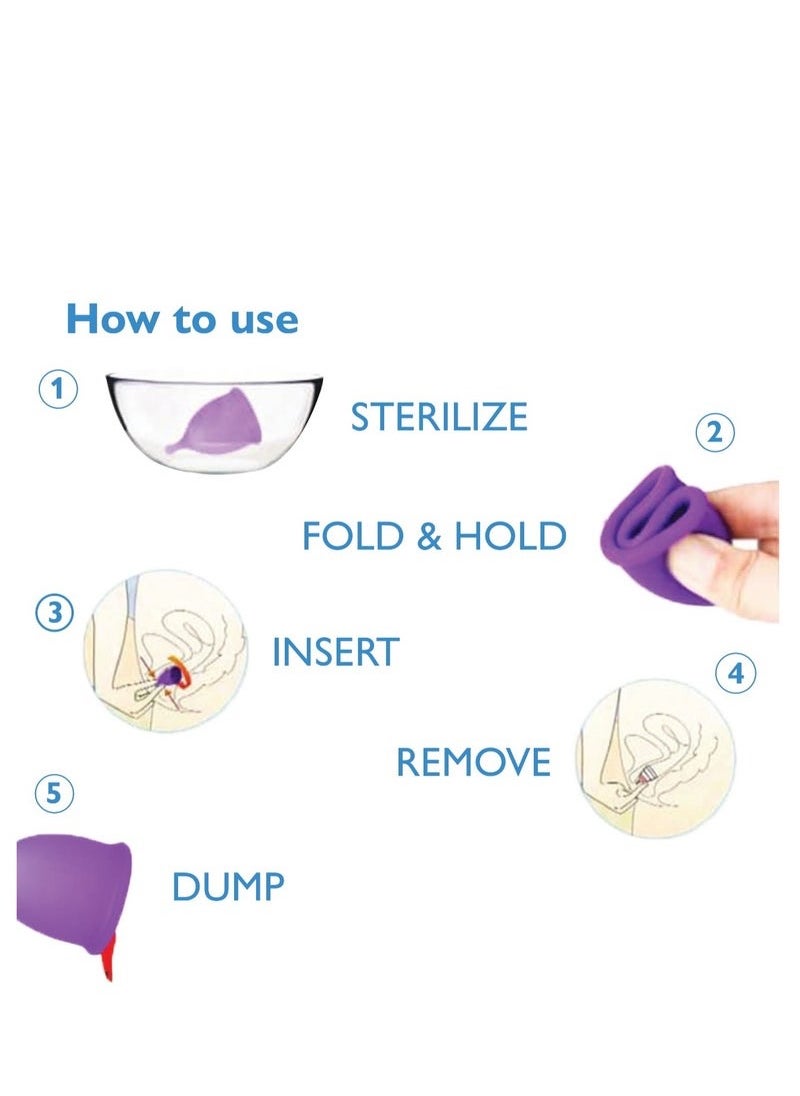 How to use

1
STERILIZE

2
FOLD & HOLD

3
INSERT

4
REMOVE

5
DUMP